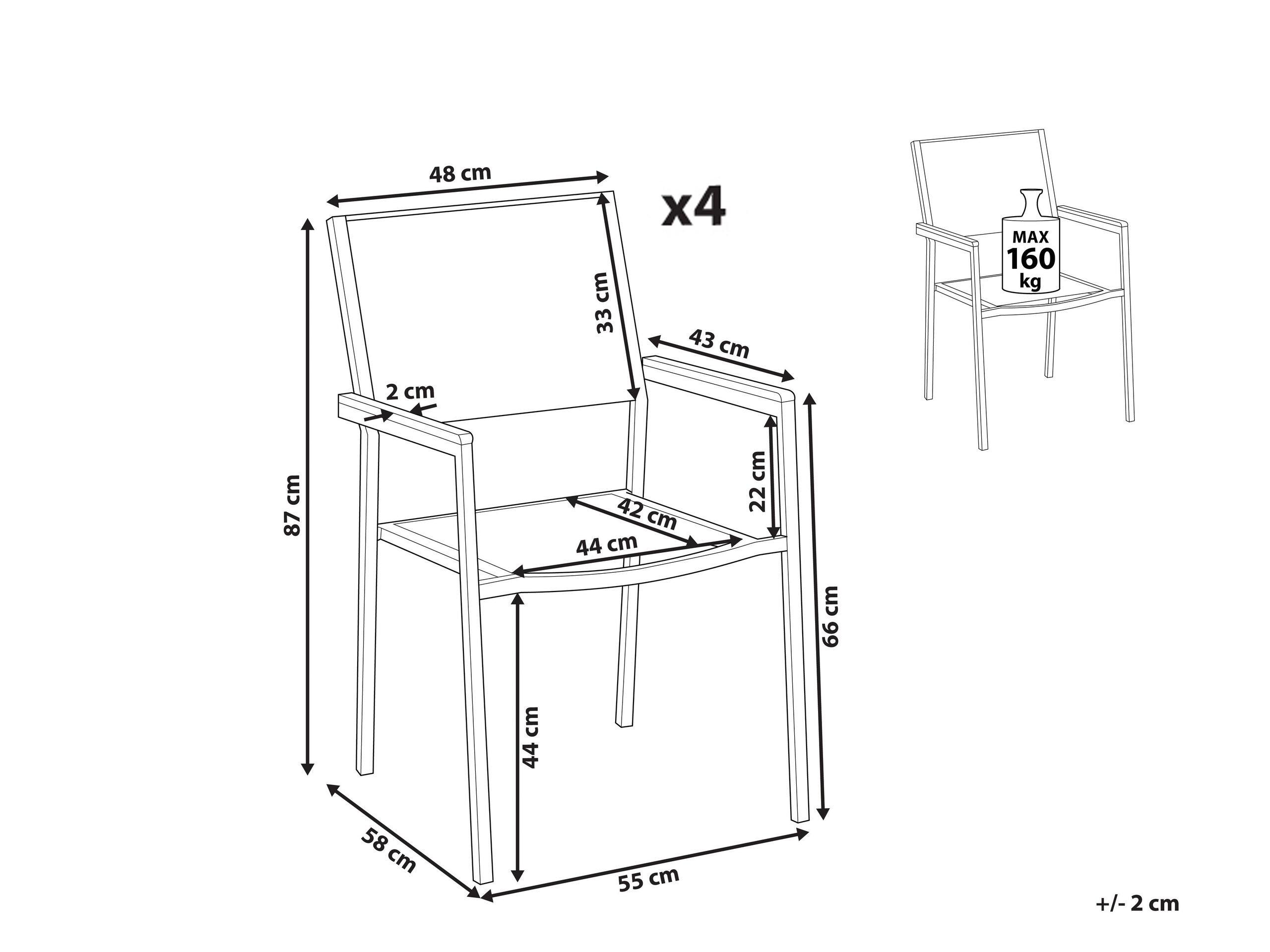 48 cm

x4

MAX
160
kg

33 cm

43 cm

2 cm

87 cm

22 cm

42 cm

44 cm

66 cm

44 cm

58 cm

55 cm

+/- 2 cm