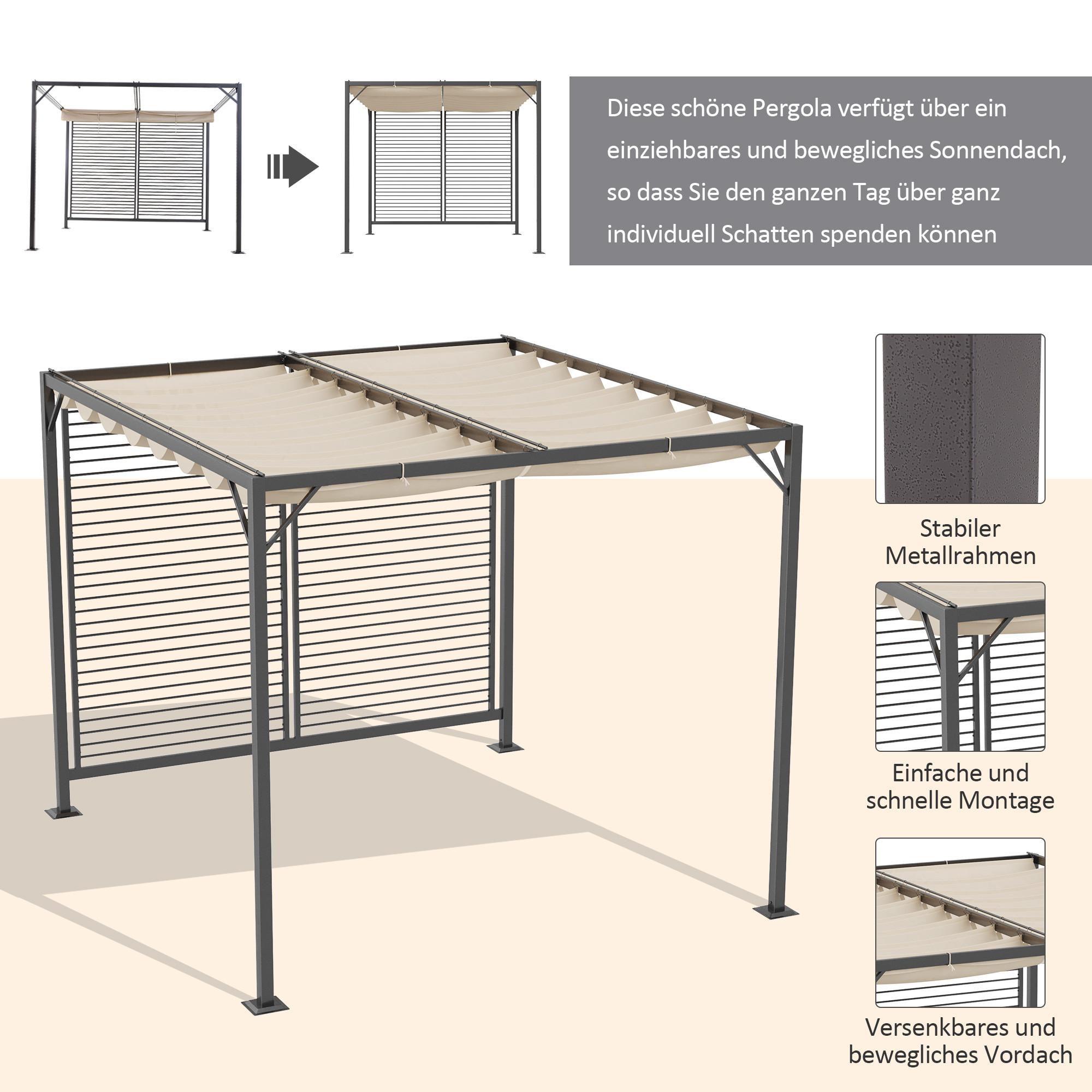 Diese schöne Pergola verfügt über ein einziehbares und bewegliches Sonnendach, so dass Sie den ganzen Tag über ganz individuell Schatten spenden können

Stabiler Metallrahmen

Einfache und schnelle Montage

Versenkbares und bewegliches Vordach