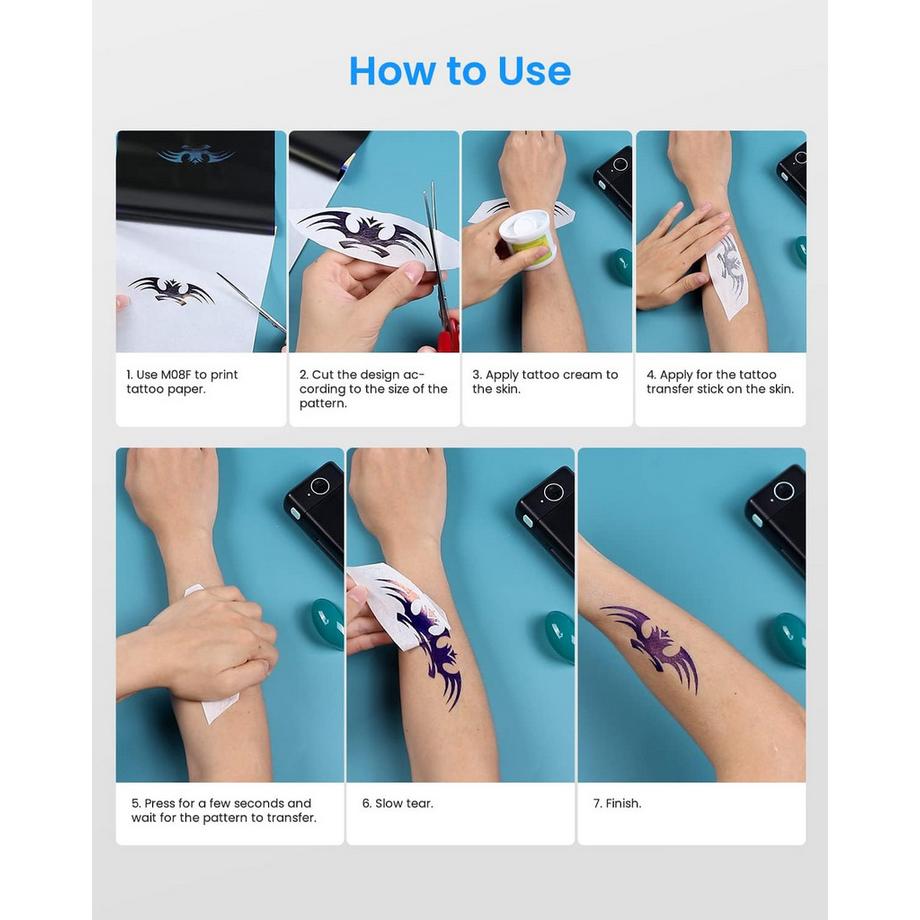 How to Use

1. Use M08F to print tattoo paper.

2. Cut the design according to the size of the pattern.

3. Apply tattoo cream to the skin.

4. Apply for the tattoo transfer stick on the skin.

5. Press for a few seconds and wait for the pattern to transfer.

6. Slow tear.

7. Finish.