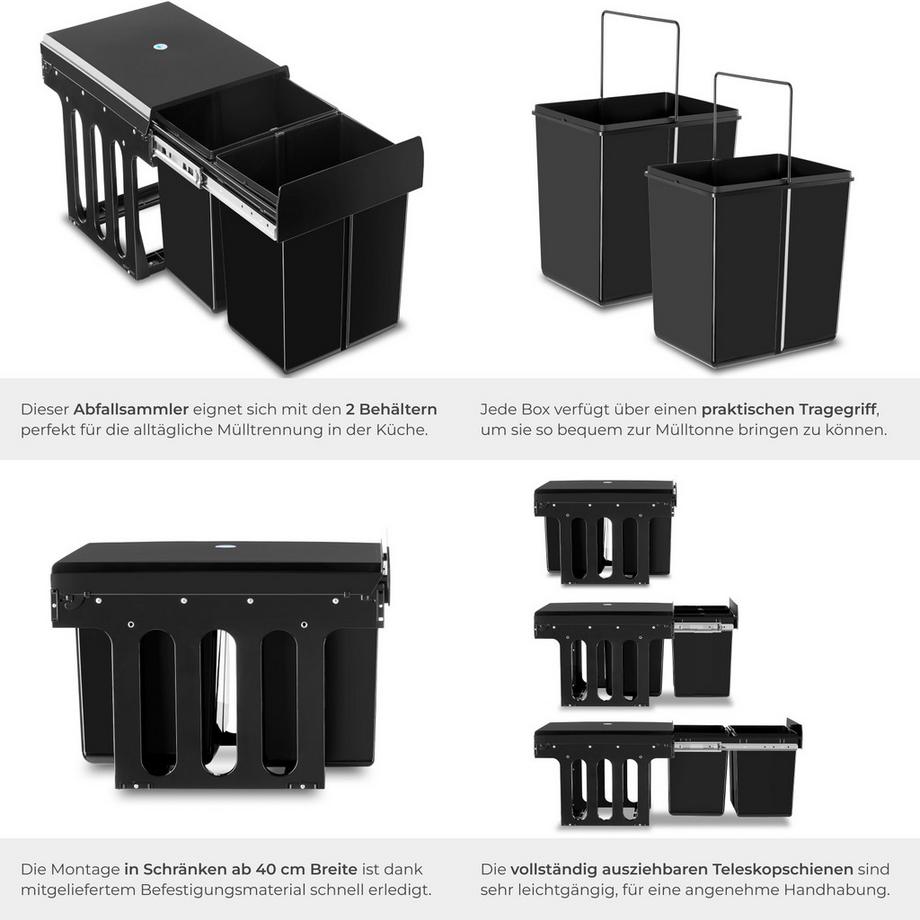 Dieser Abfallsammler eignet sich mit den 2 Behältern perfekt für die alltägliche Mülltrennung in der Küche.

Jede Box verfügt über einen praktischen Tragegriff, um sie so bequem zur Mülltonne bringen zu können.

Die Montage in Schränken ab 40 cm Breite ist dank mitgeliefertem Befestigungsmaterial schnell erledigt.

Die vollständig ausziehbaren Teleskopschienen sind sehr leichtgängig, für eine angenehme Handhabung.