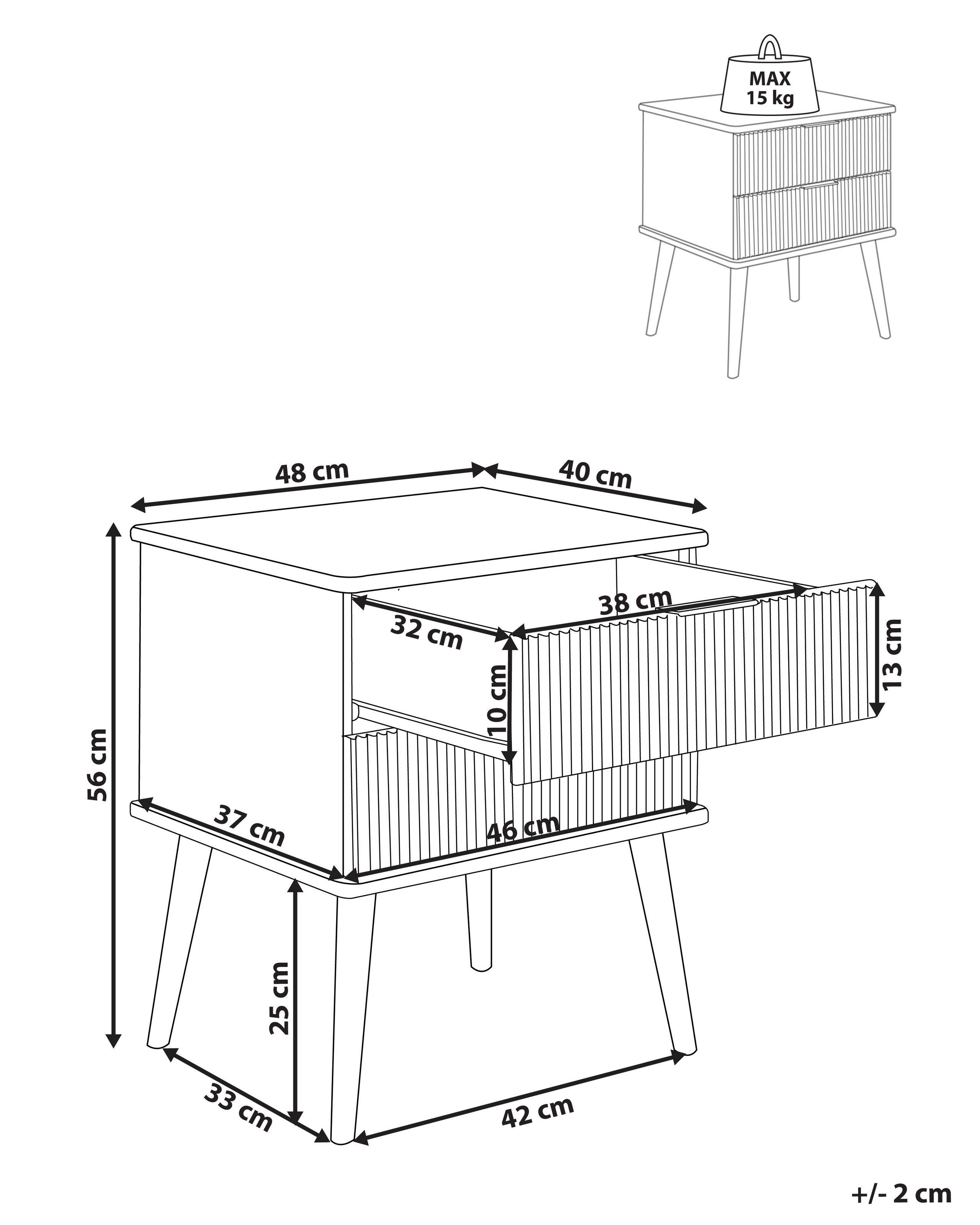 MAX
15 kg

48 cm
40 cm
38 cm
32 cm
13 cm
10 cm
56 cm
37 cm
46 cm
25 cm
33 cm
42 cm

+/- 2 cm