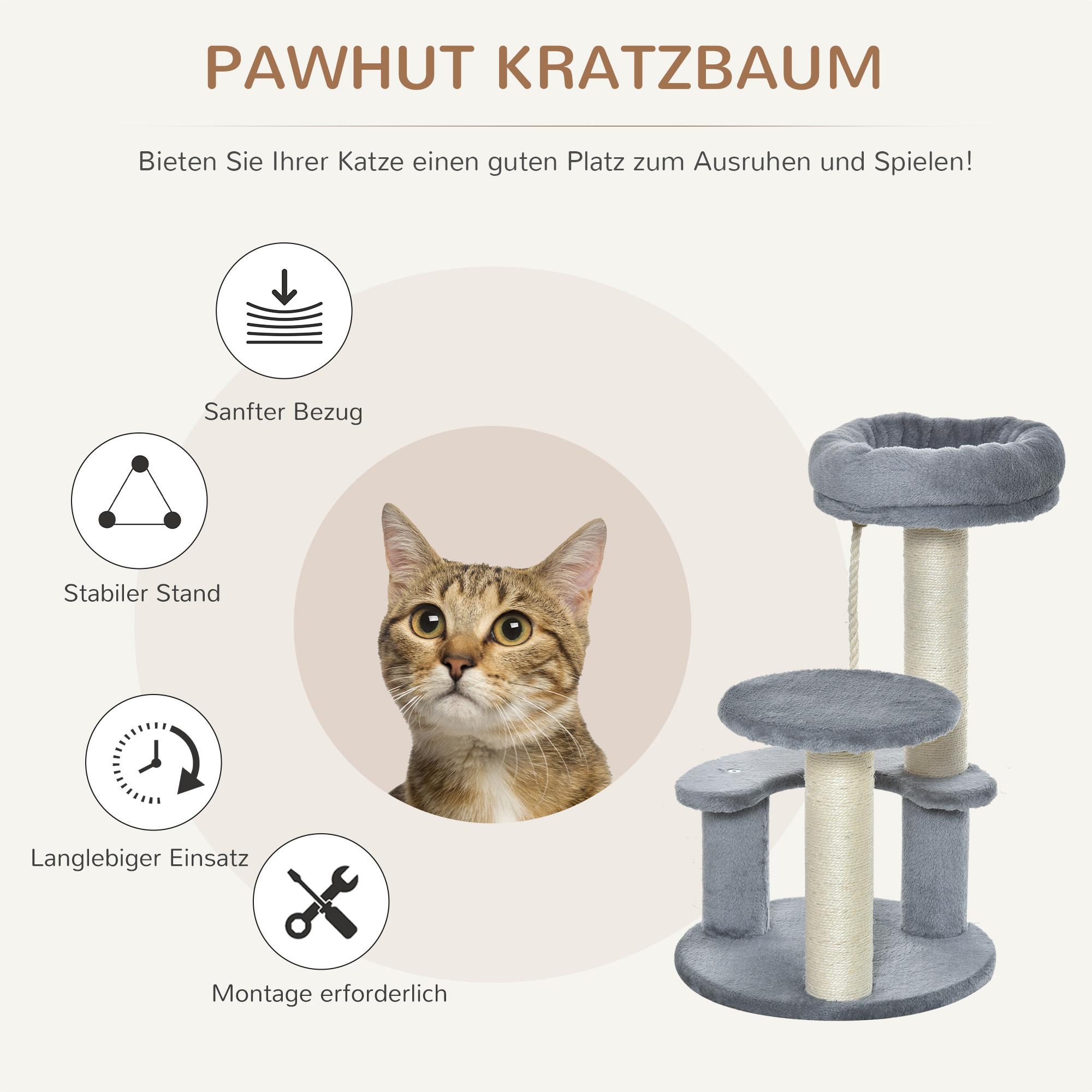 PAWHUT KRATZBAUM

Bieten Sie Ihrer Katze einen guten Platz zum Ausruhen und Spielen!

Sanfter Bezug

Stabiler Stand

Langlebiger Einsatz

Montage erforderlich