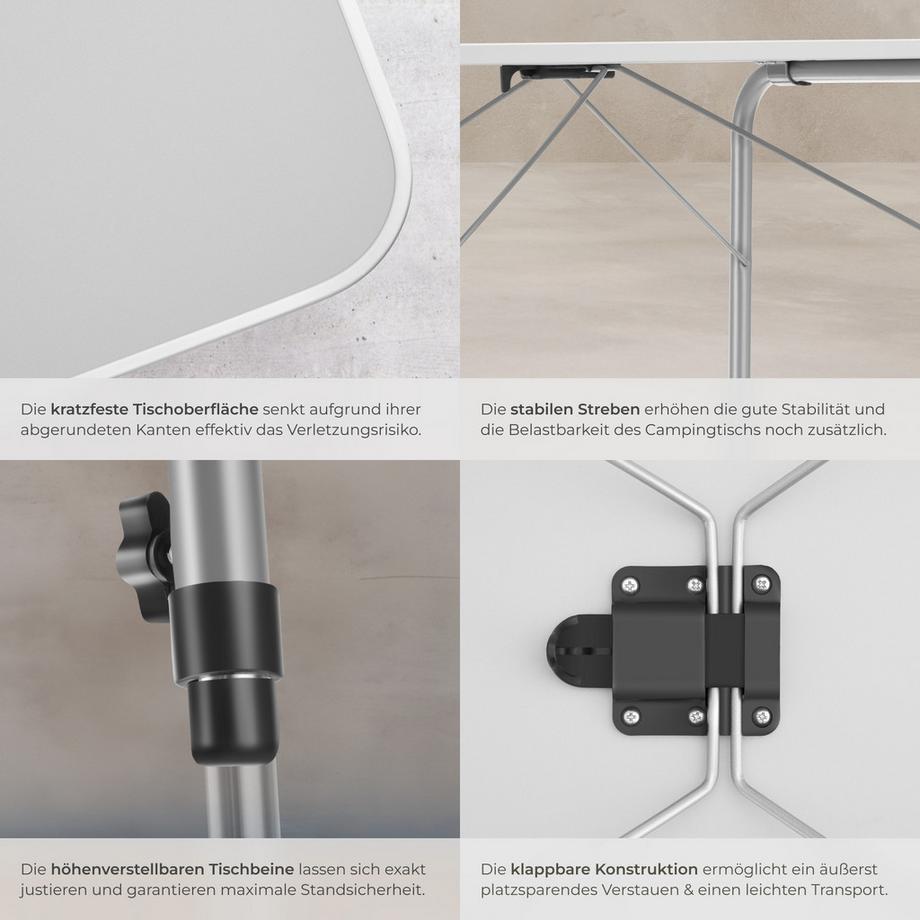 Die kratzfeste Tischoberfläche senkt aufgrund ihrer abgerundeten Kanten effektiv das Verletzungsrisiko.

Die stabilen Streben erhöhen die gute Stabilität und die Belastbarkeit des Campingtischs noch zusätzlich.

Die höhenverstellbaren Tischbeine lassen sich exakt justieren und garantieren maximale Standsicherheit.

Die klappbare Konstruktion ermöglicht ein äußerst platzsparendes Verstauen & einen leichten Transport.