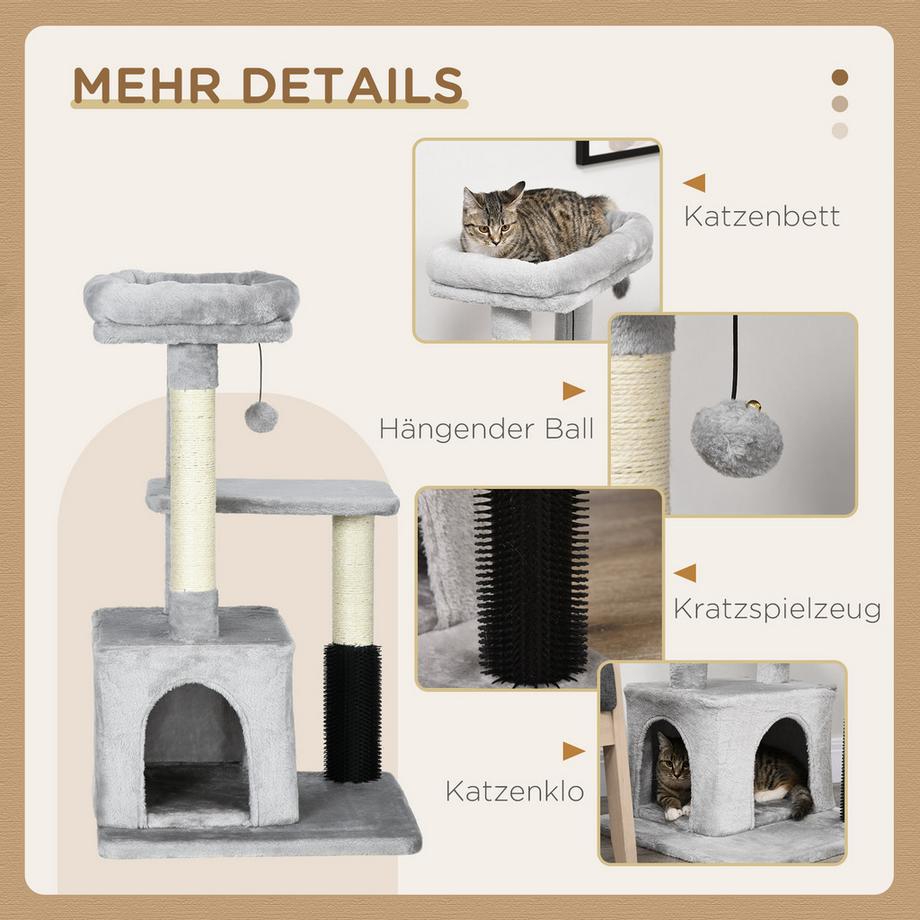 MEHR DETAILS

Katzenbett

Hängender Ball

Kratzspielzeug

Katzenklo