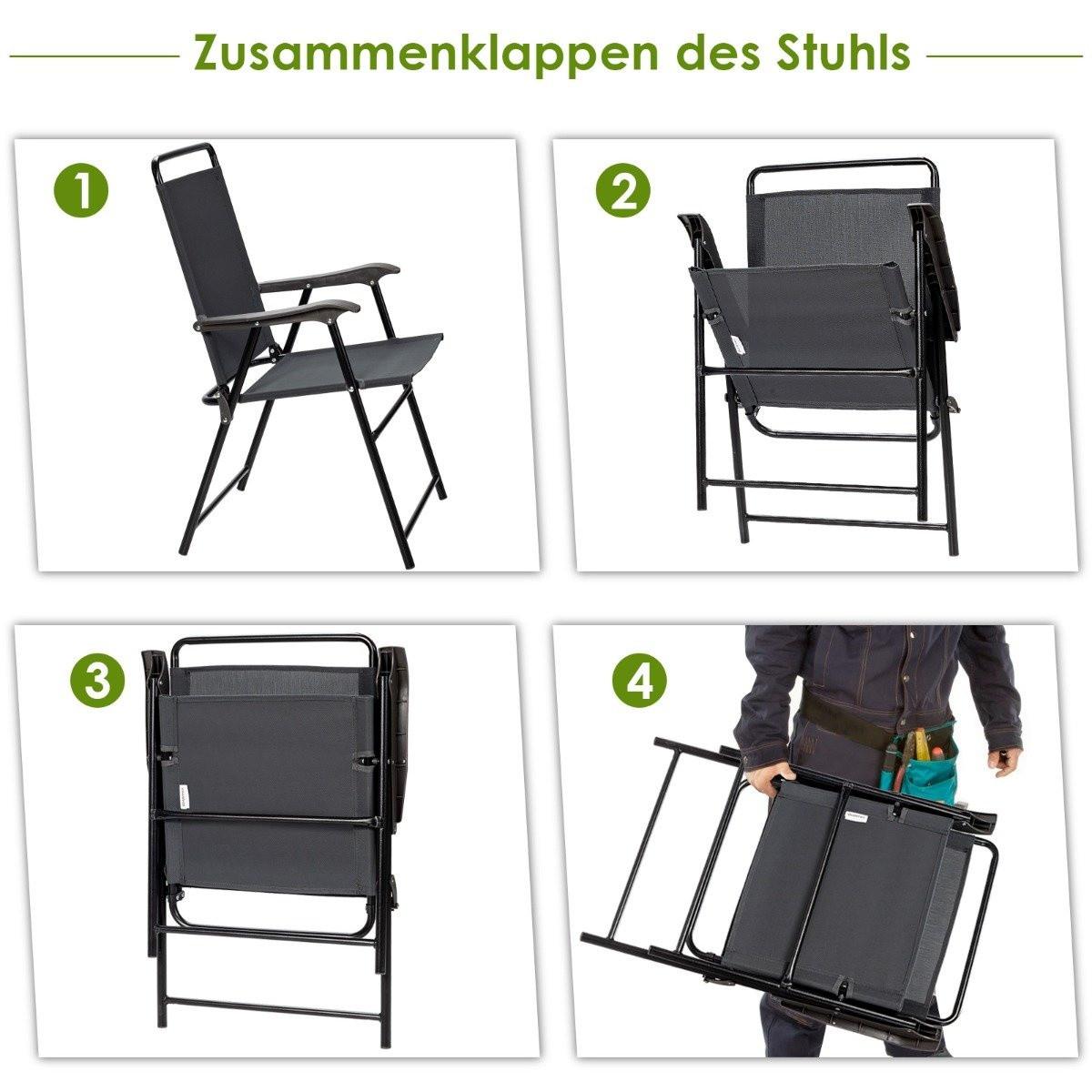 Zusammenklappen des Stuhls

1

2

3

4