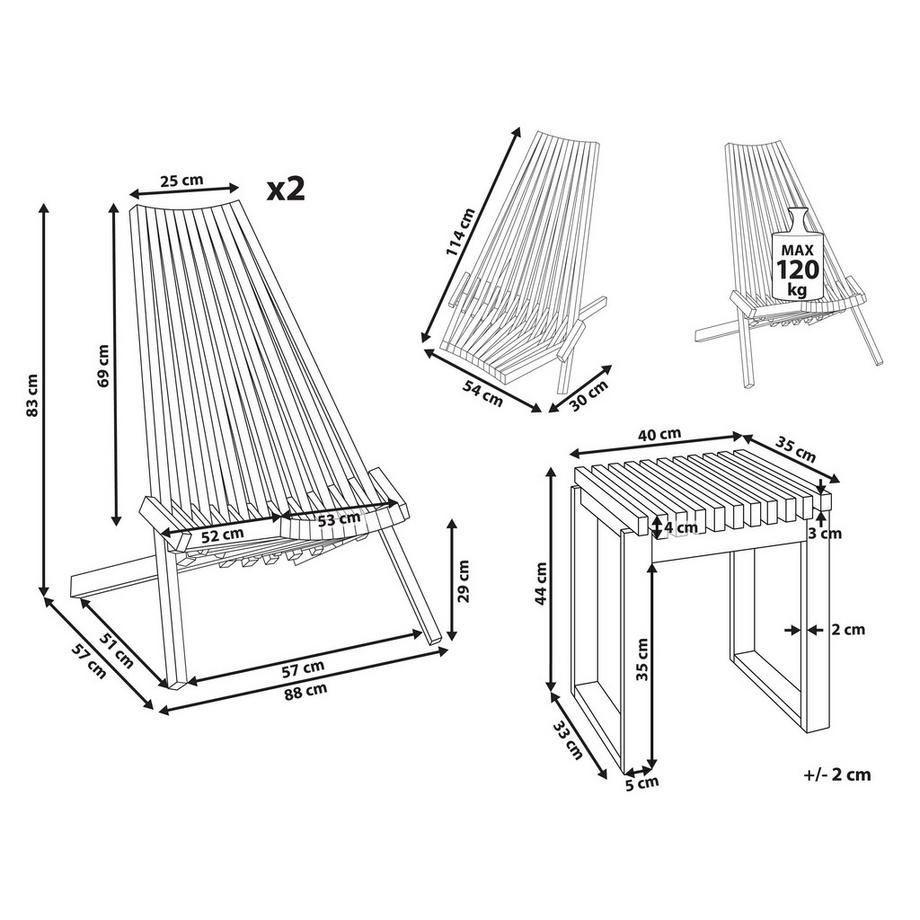 25 cm
x2
83 cm
69 cm
52 cm
53 cm
29 cm
51 cm
57 cm
57 cm
88 cm
114 cm
54 cm
30 cm
MAX
120
kg
40 cm
35 cm
4 cm
3 cm
44 cm
35 cm
2 cm
33 cm
5 cm
+/- 2 cm