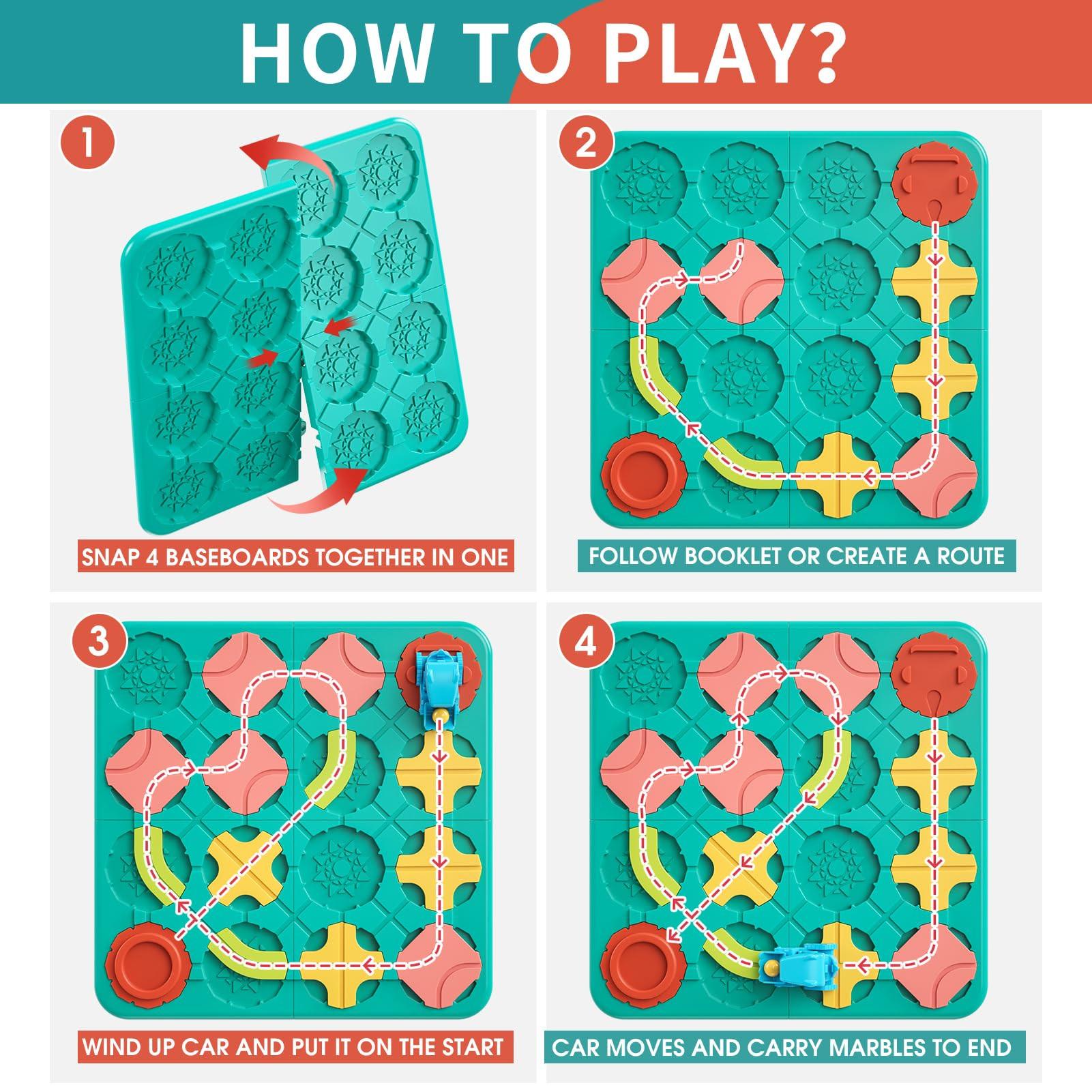 HOW TO PLAY?

1

SNAP 4 BASEBOARDS TOGETHER IN ONE

2

FOLLOW BOOKLET OR CREATE A ROUTE

3

WIND UP CAR AND PUT IT ON THE START

4

CAR MOVES AND CARRY MARBLES TO END