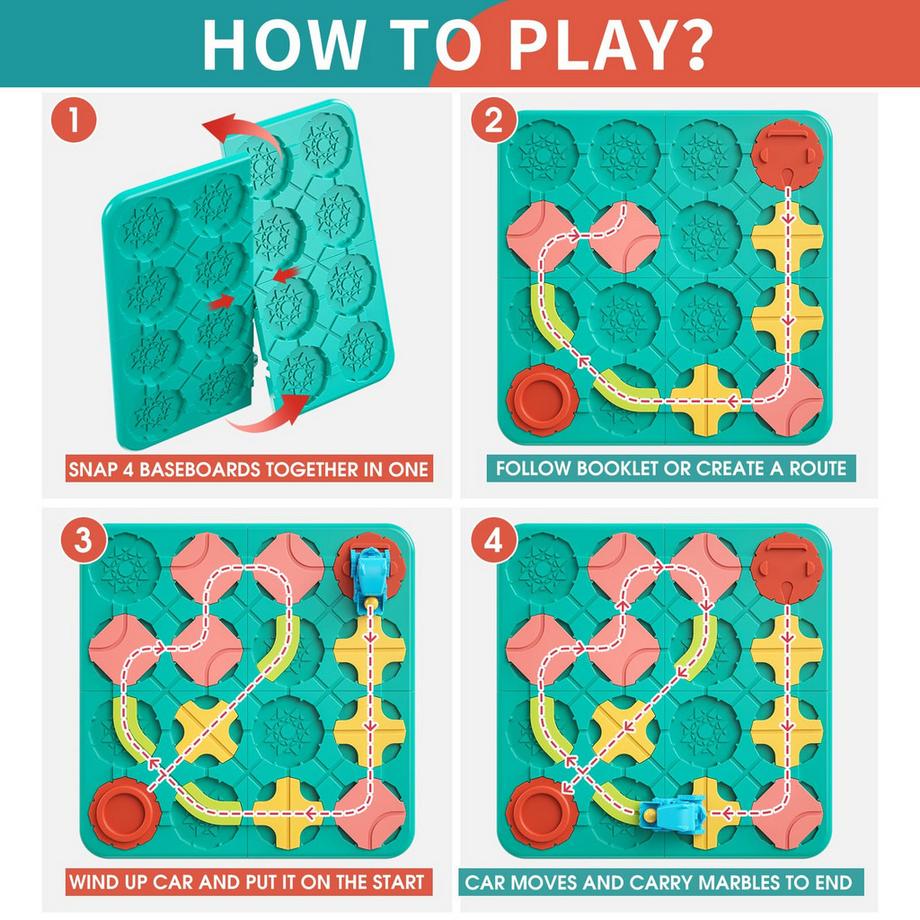 HOW TO PLAY?

1

SNAP 4 BASEBOARDS TOGETHER IN ONE

2

FOLLOW BOOKLET OR CREATE A ROUTE

3

WIND UP CAR AND PUT IT ON THE START

4

CAR MOVES AND CARRY MARBLES TO END