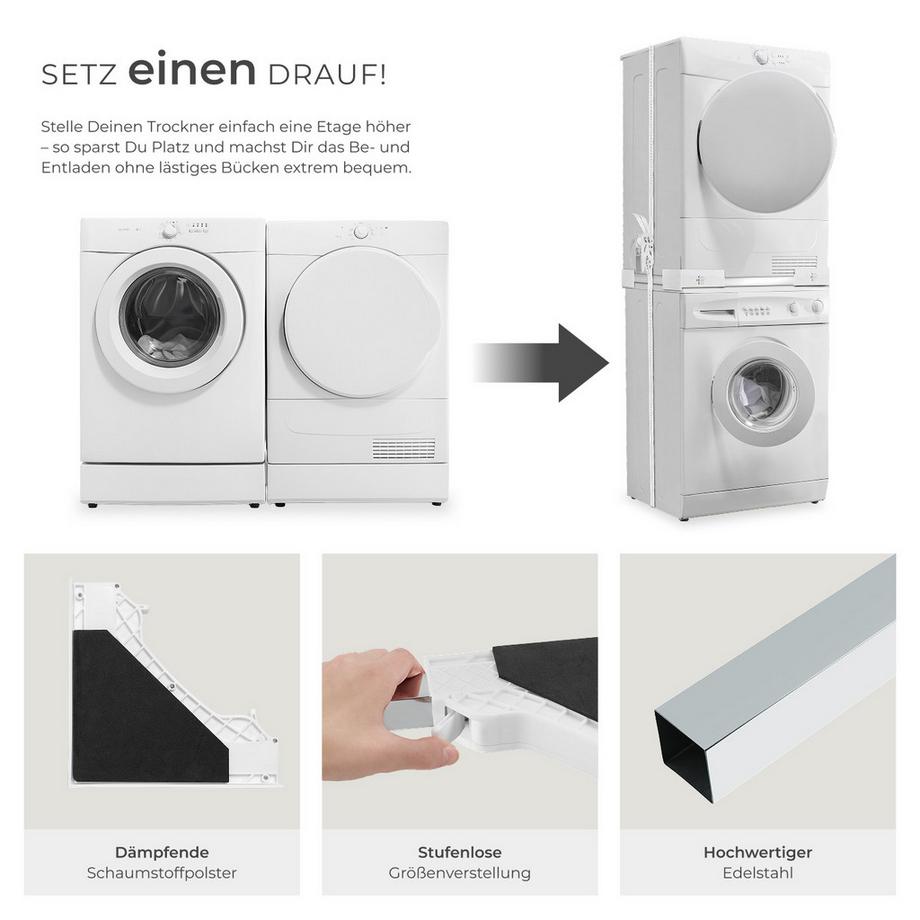 SETZ einen DRAUF!

Stelle Deinen Trockner einfach eine Etage höher – so sparst Du Platz und machst Dir das Be- und Entladen ohne lästiges Bücken extrem bequem.

Dämpfende
Schaumstoffpolster

Stufenlose
Größenverstellung

Hochwertiger
Edelstahl