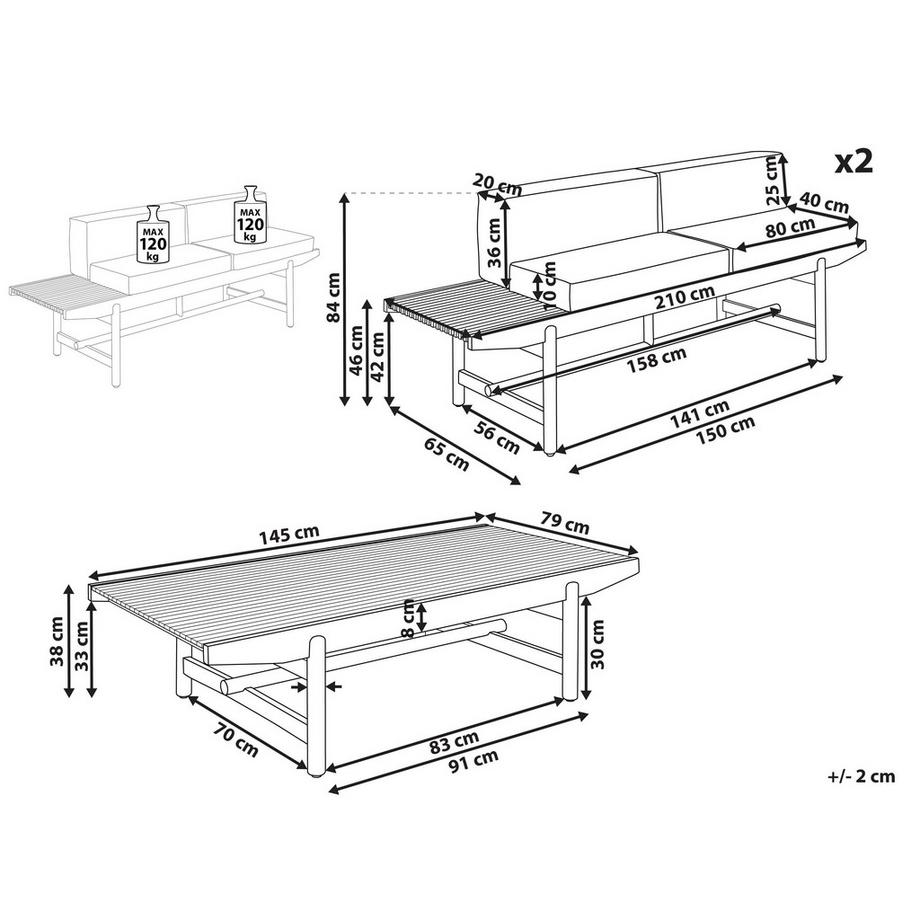 MAX 120 kg
MAX 120 kg

x2
20 cm
25 cm
40 cm
80 cm
36 cm
10 cm
210 cm
84 cm
46 cm
42 cm
158 cm
141 cm
150 cm
56 cm
65 cm

145 cm
79 cm
38 cm
33 cm
8 cm
30 cm
70 cm
83 cm
91 cm

+/- 2 cm