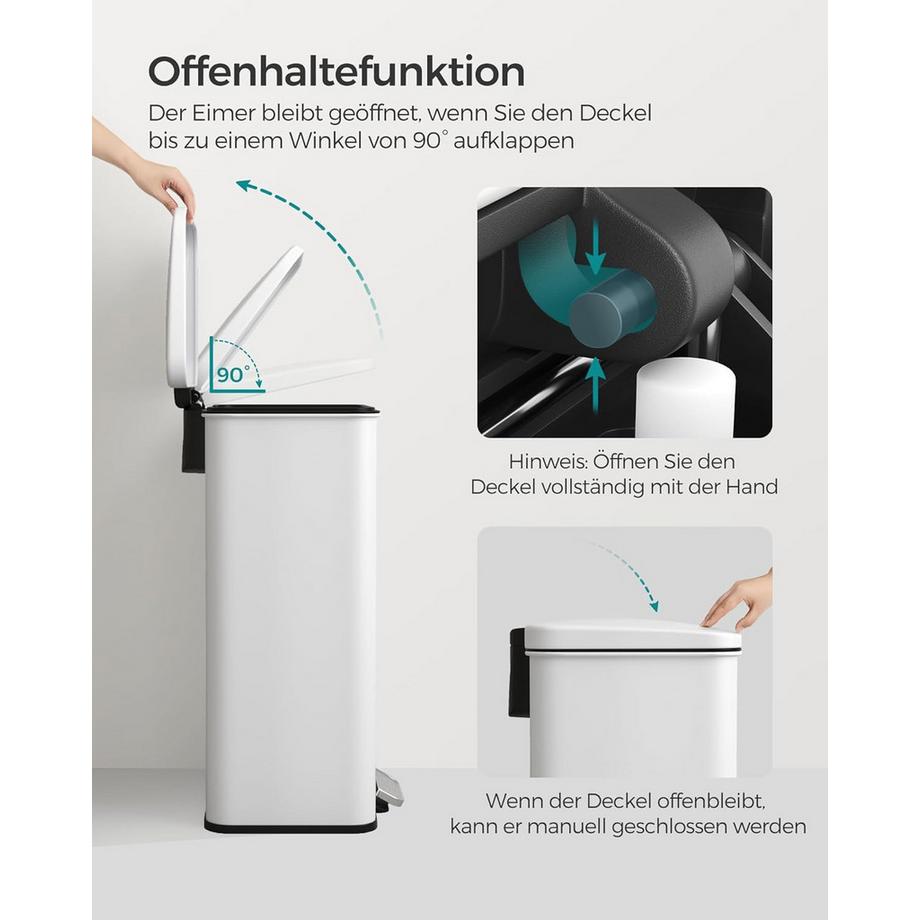 Offenhaltefunktion

Der Eimer bleibt geöffnet, wenn Sie den Deckel bis zu einem Winkel von 90° aufklappen

90°

Hinweis: Öffnen Sie den Deckel vollständig mit der Hand

Wenn der Deckel offenbleibt, kann er manuell geschlossen werden