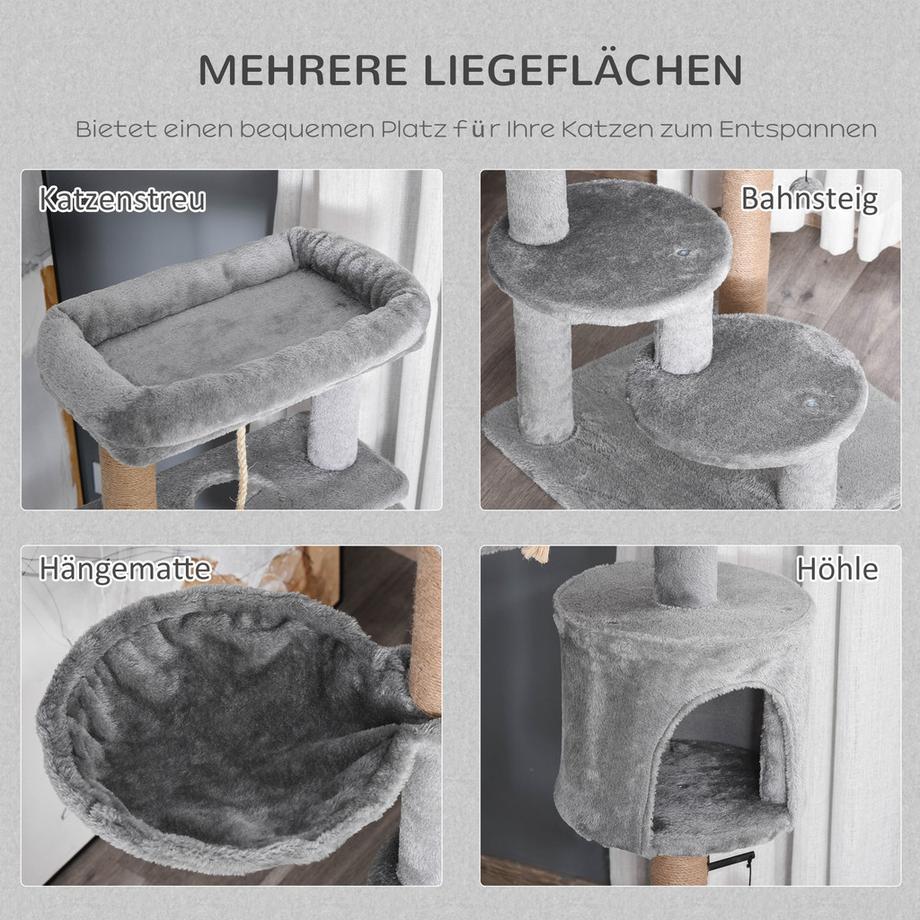 MEHRERE LIEGEFLÄCHEN

Bietet einen bequemen Platz für Ihre Katzen zum Entspannen

Katzenstreu

Bahnsteig

Hängematte

Höhle