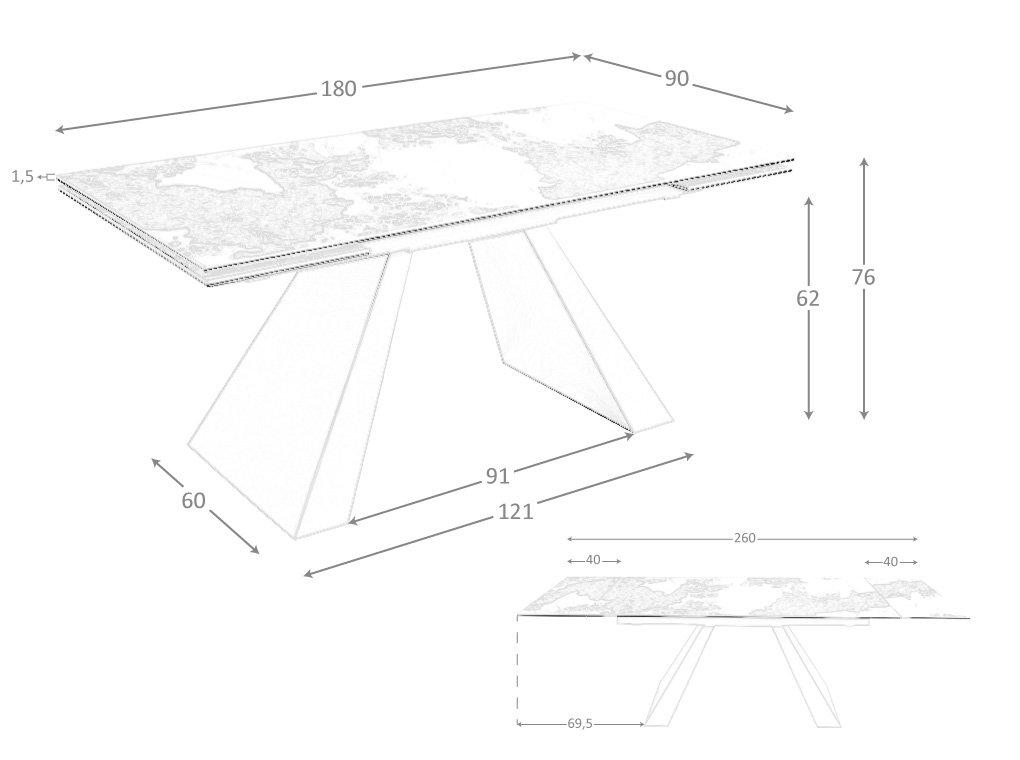 180
90
1,5
62
76
60
91
121
260
40
40
69,5