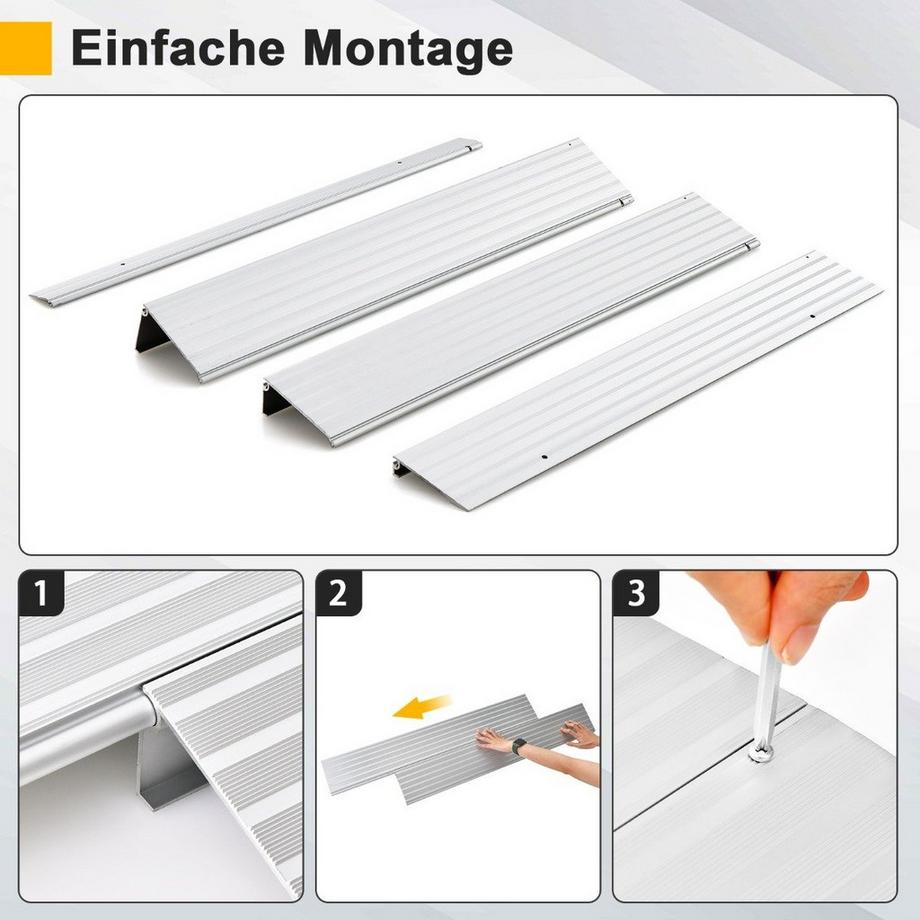 Einfache Montage

1

2

3