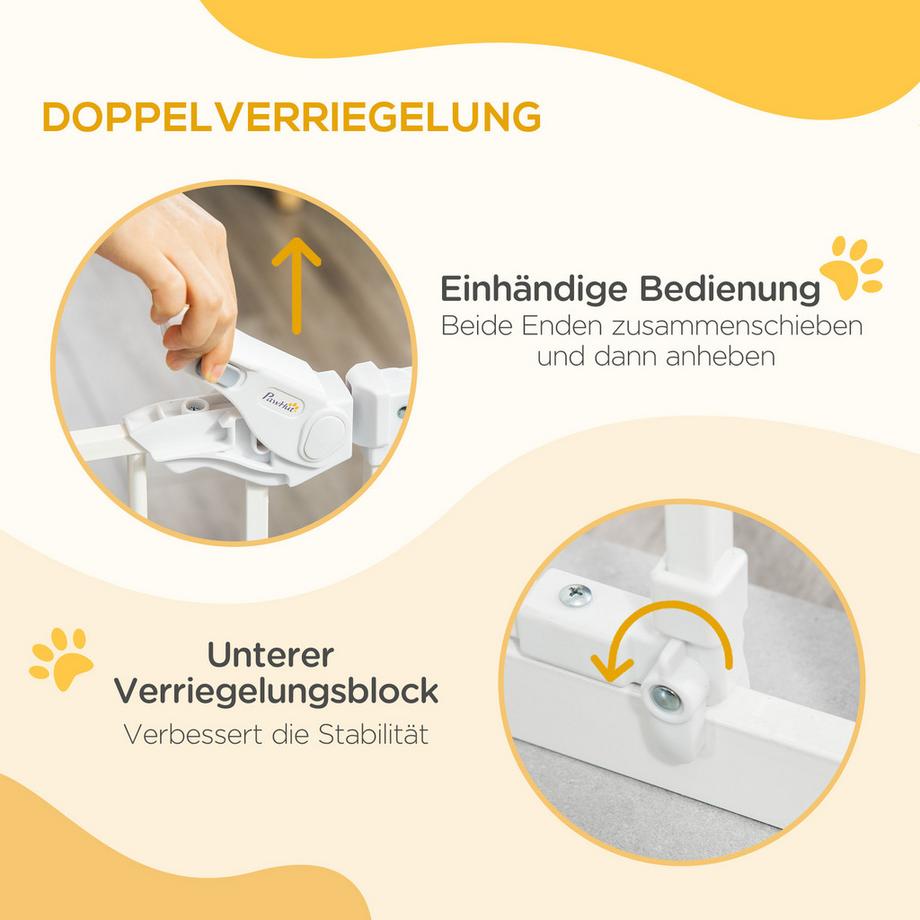 DOPPELVERRIEGELUNG

PawHut

Einhändige Bedienung
Beide Enden zusammenschieben und dann anheben

Unterer Verriegelungsblock
Verbessert die Stabilität