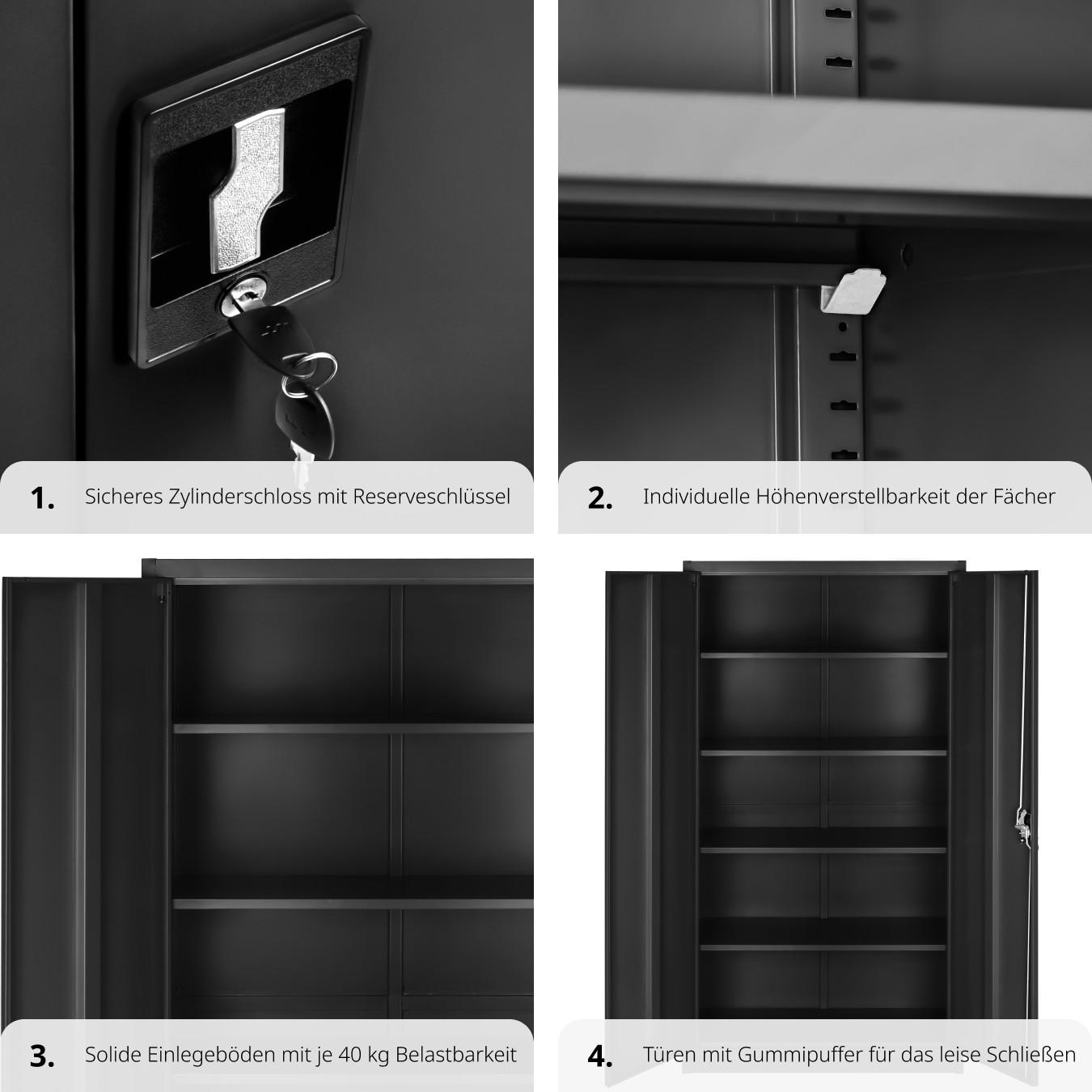 1. Sicheres Zylinderschloss mit Reserveschlüssel

2. Individuelle Höhenverstellbarkeit der Fächer

3. Solide Einlegeböden mit je 40 kg Belastbarkeit

4. Türen mit Gummipuffer für das leise Schließen