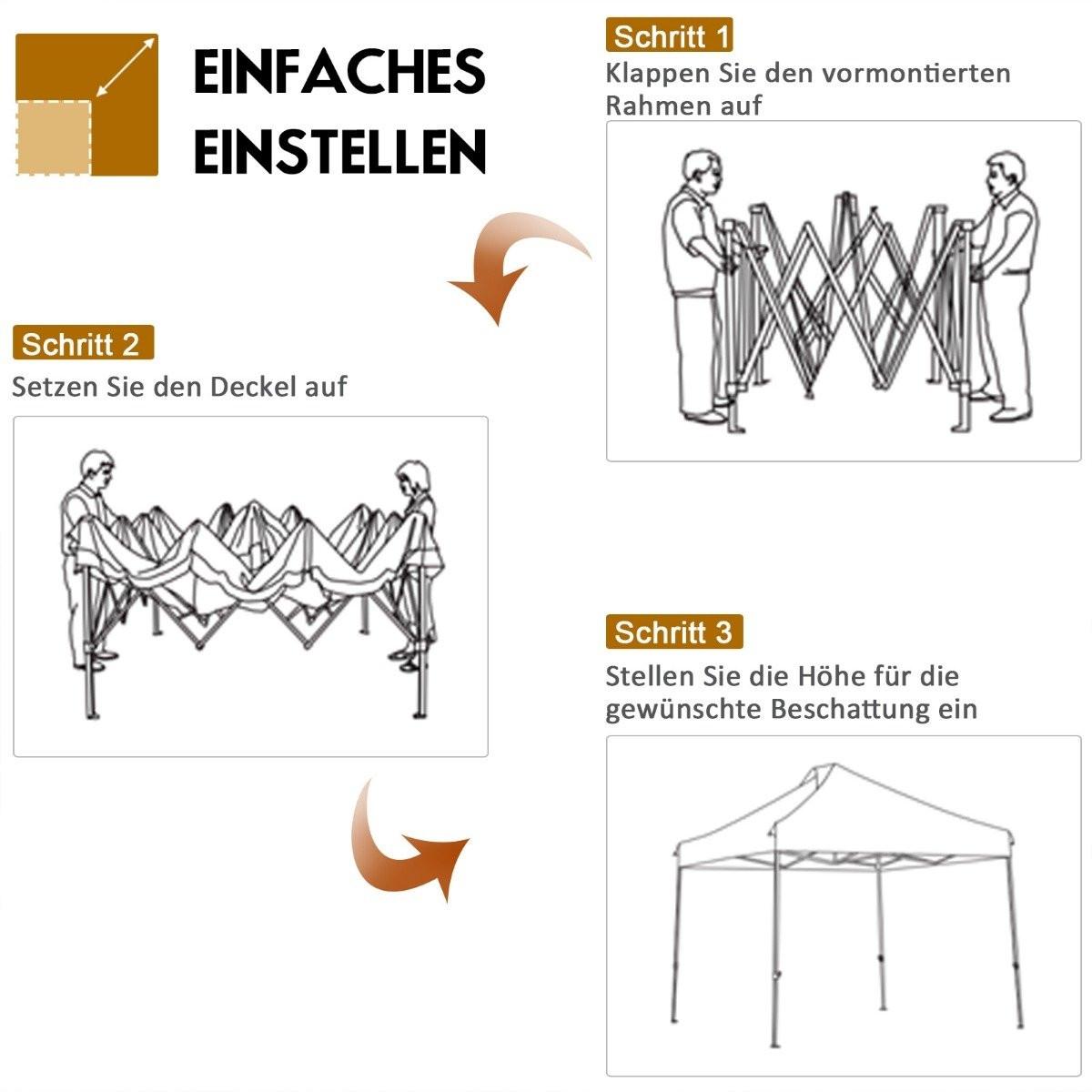 EINFACHES EINSTELLEN

Schritt 1
Klappen Sie den vormontierten Rahmen auf

Schritt 2
Setzen Sie den Deckel auf

Schritt 3
Stellen Sie die Höhe für die gewünschte Beschattung ein