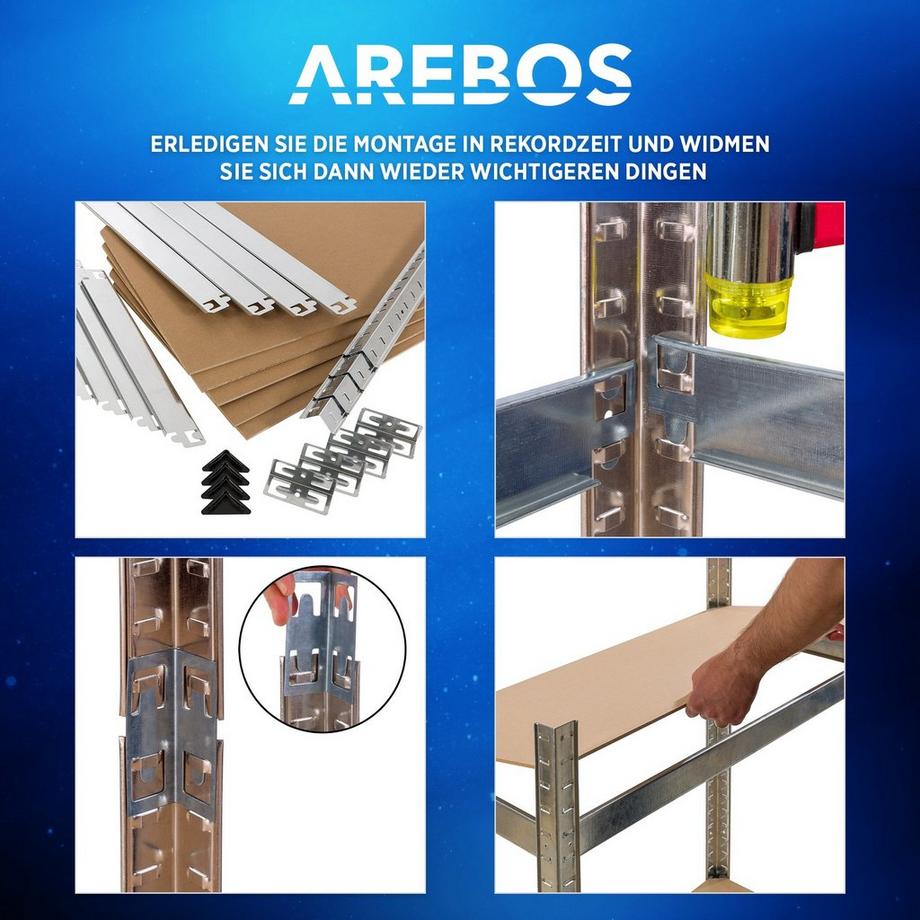 AREBOS

ERLEDIGEN SIE DIE MONTAGE IN REKORDZEIT UND WIDMEN SIE SICH DANN WIEDER WICHTIGEREN DINGEN