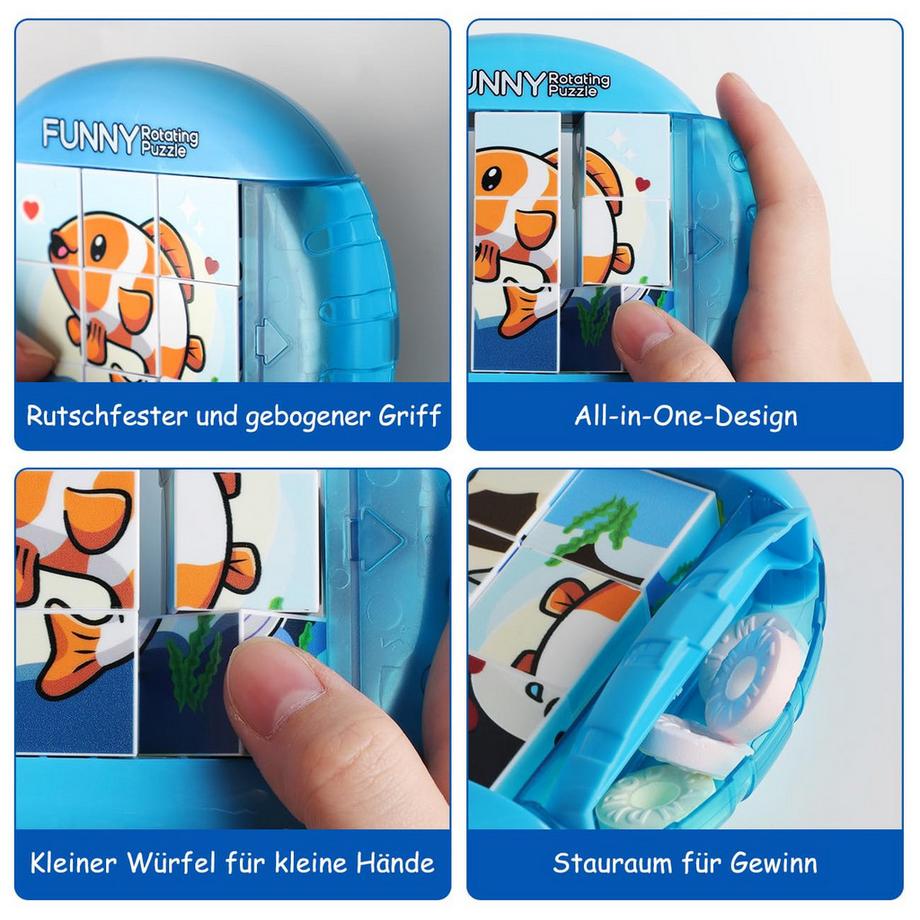 FUNNY Rotating Puzzle

Rutschfester und gebogener Griff

UNNY Rotating Puzzle

All-in-One-Design

Kleiner Würfel für kleine Hände

Stauraum für Gewinn