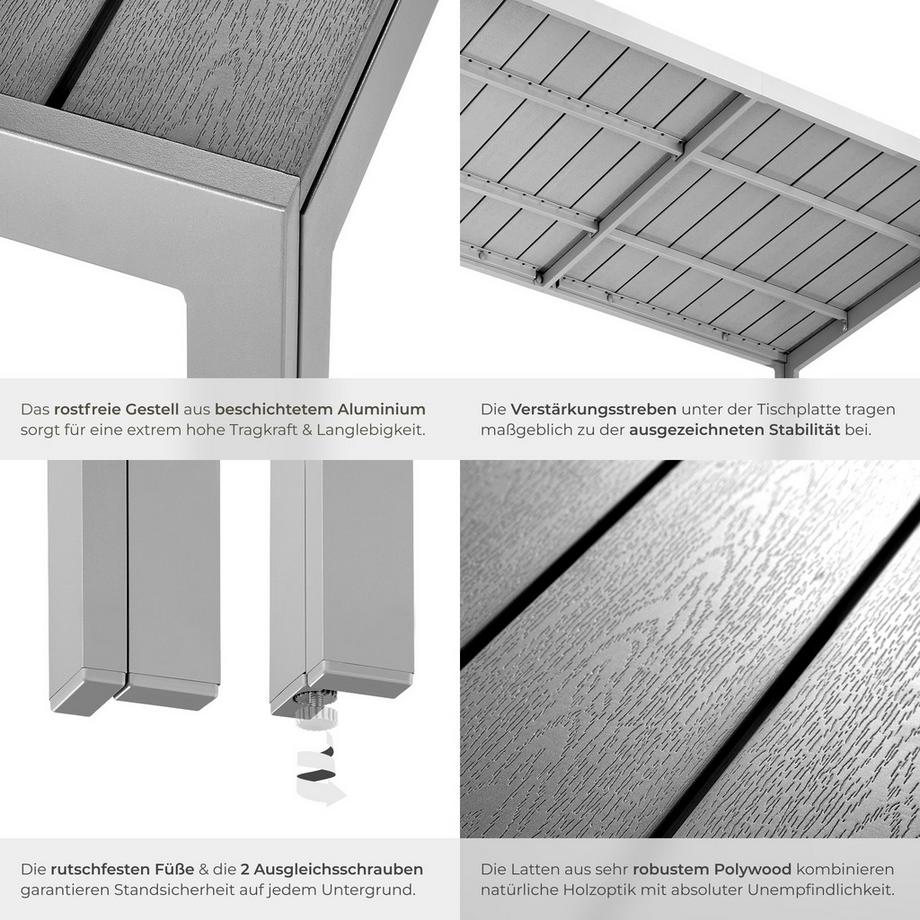 Das rostfreie Gestell aus beschichtetem Aluminium sorgt für eine extrem hohe Tragkraft & Langlebigkeit.

Die Verstärkungsstreben unter der Tischplatte tragen maßgeblich zu der ausgezeichneten Stabilität bei.

Die rutschfesten Füße & die 2 Ausgleichsschrauben garantieren Standsicherheit auf jedem Untergrund.

Die Latten aus sehr robustem Polywood kombinieren natürliche Holzoptik mit absoluter Unempfindlichkeit.