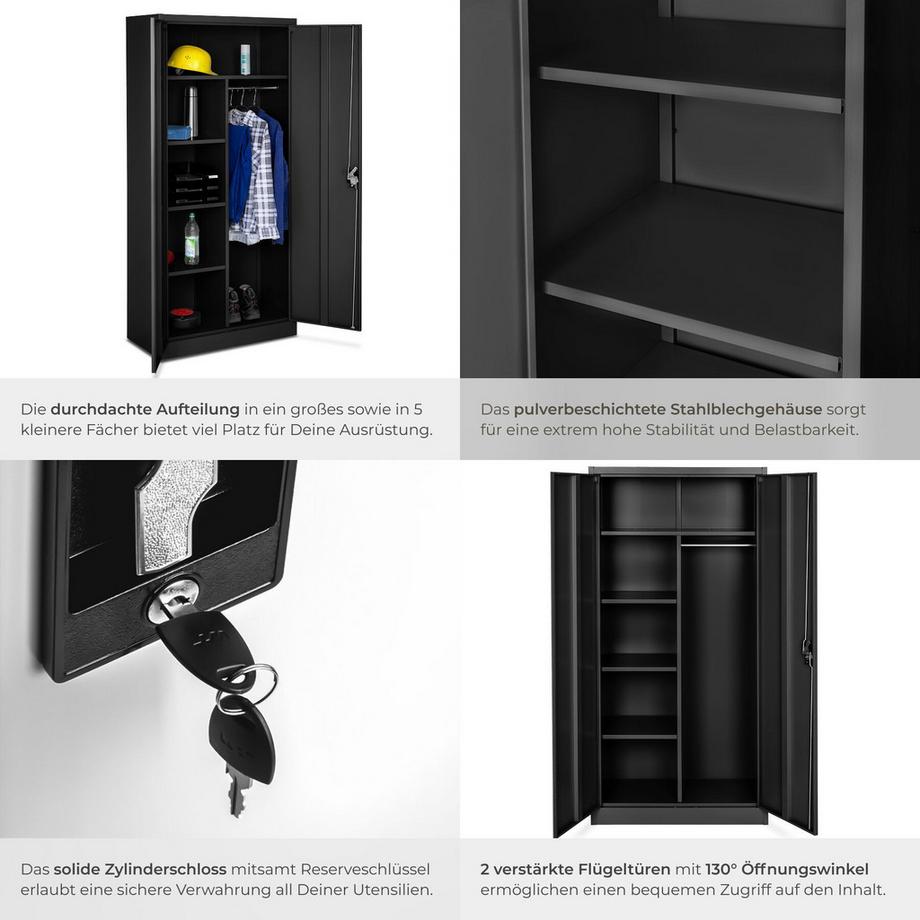 Die durchdachte Aufteilung in ein großes sowie in 5 kleinere Fächer bietet viel Platz für Deine Ausrüstung.

Das pulverbeschichtete Stahlblechgehäuse sorgt für eine extrem hohe Stabilität und Belastbarkeit.

Das solide Zylinderschloss mitsamt Reserveschlüssel erlaubt eine sichere Verwahrung all Deiner Utensilien.

2 verstärkte Flügeltüren mit 130° Öffnungswinkel ermöglichen einen bequemen Zugriff auf den Inhalt.