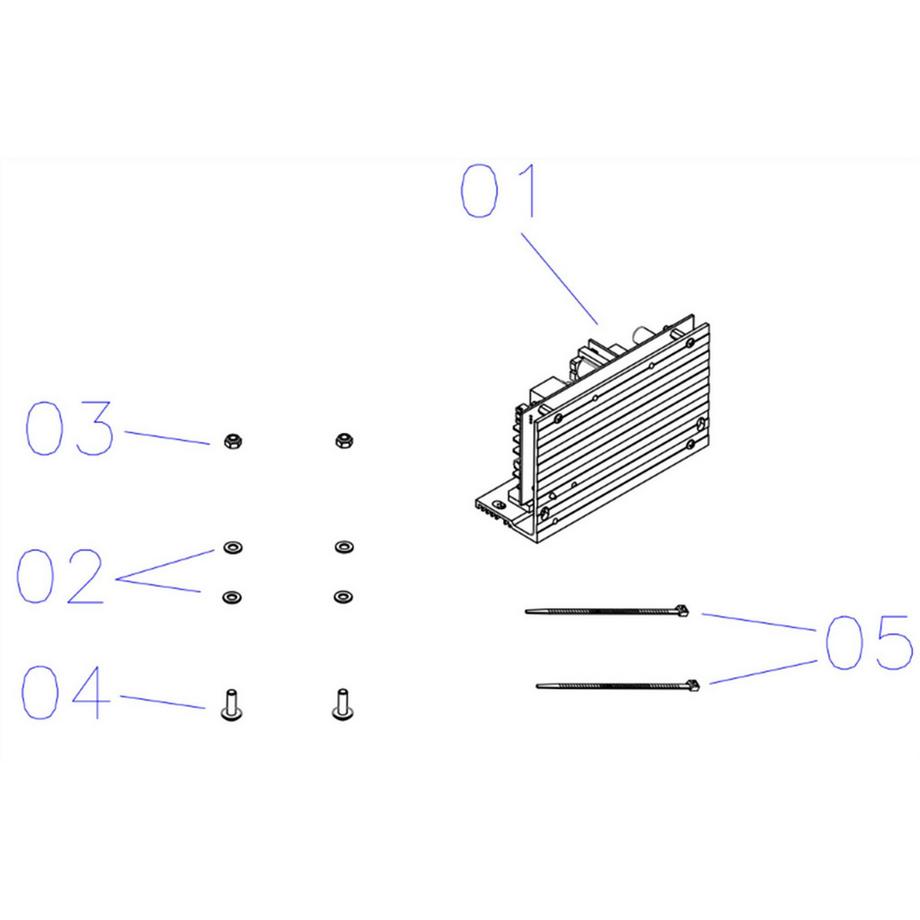 01

03

02

04

05