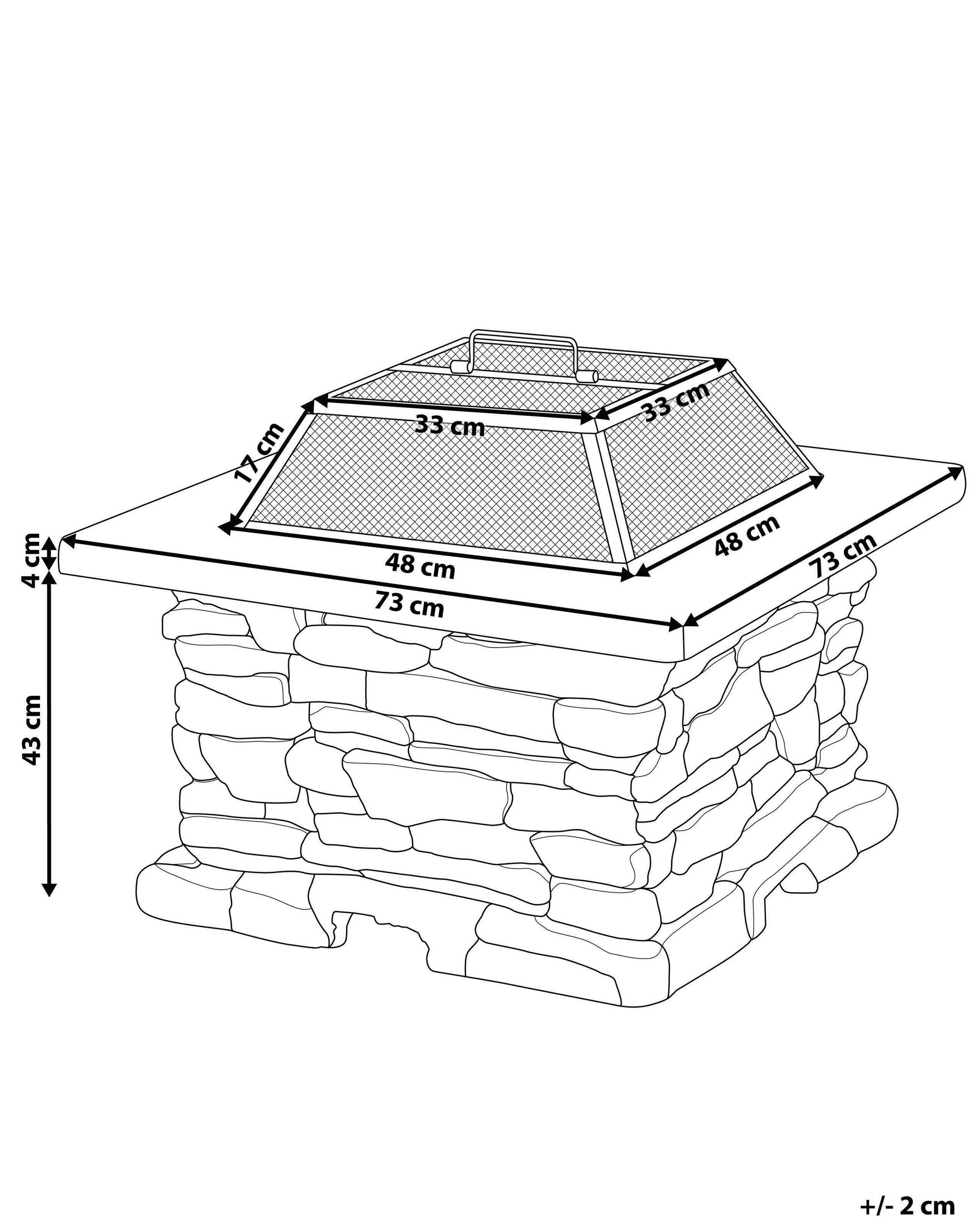 33 cm

33 cm

17 cm

48 cm

48 cm

73 cm

73 cm

4 cm

43 cm

+/- 2 cm