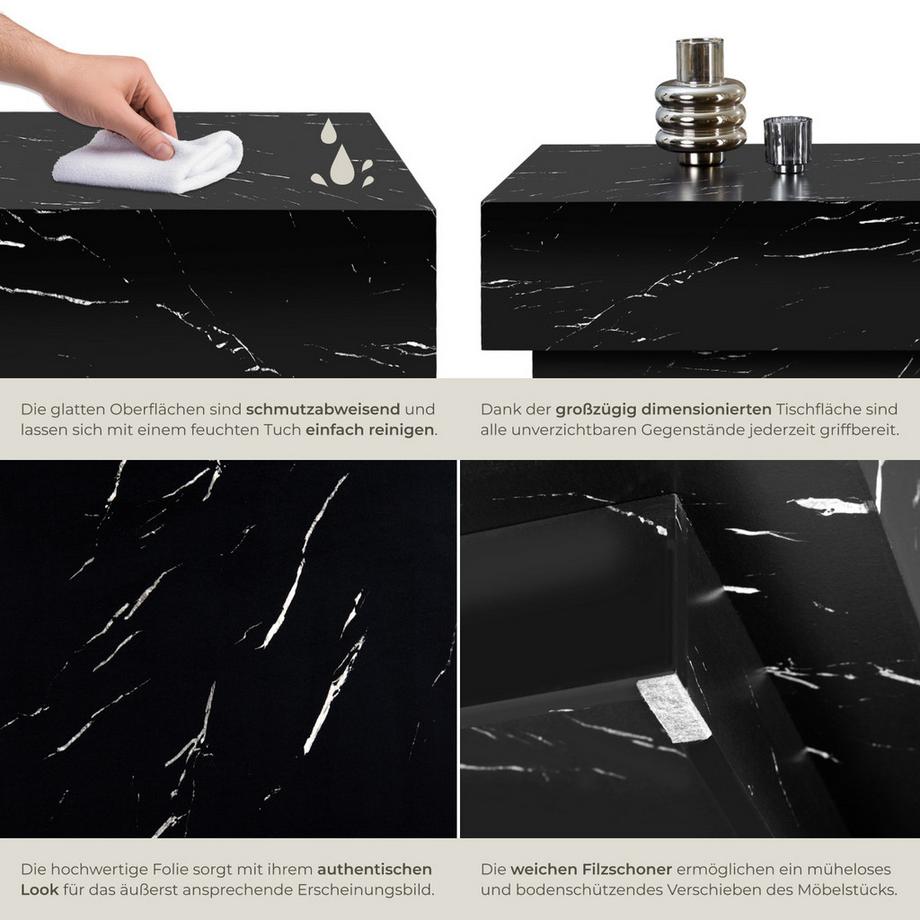 Die glatten Oberflächen sind schmutzabweisend und lassen sich mit einem feuchten Tuch einfach reinigen.

Dank der großzügig dimensionierten Tischfläche sind alle unverzichtbaren Gegenstände jederzeit griffbereit.

Die hochwertige Folie sorgt mit ihrem authentischen Look für das äußerst ansprechende Erscheinungsbild.

Die weichen Filzschoner ermöglichen ein müheloses und bodenschützendes Verschieben des Möbelstücks.