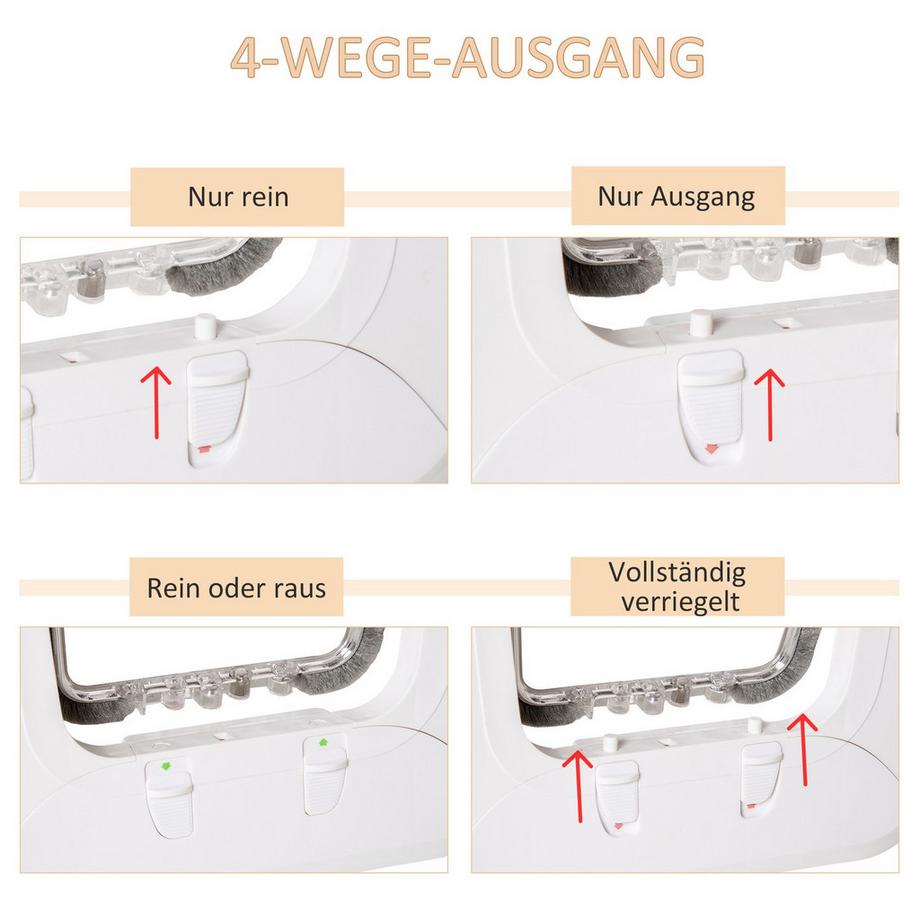 4-WEGE-AUSGANG

Nur rein

Nur Ausgang

Rein oder raus

Vollständig verriegelt