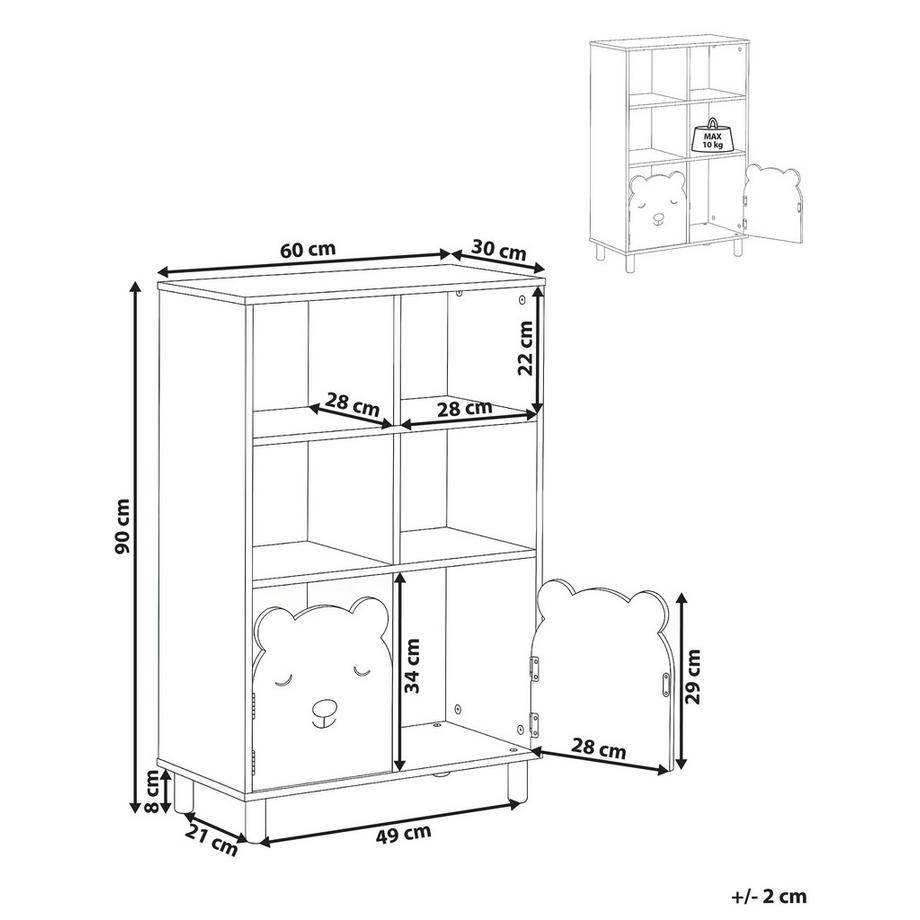 MAX
10 kg

60 cm
30 cm
22 cm
28 cm
28 cm
90 cm
34 cm
29 cm
28 cm
8 cm
21 cm
49 cm

+/- 2 cm