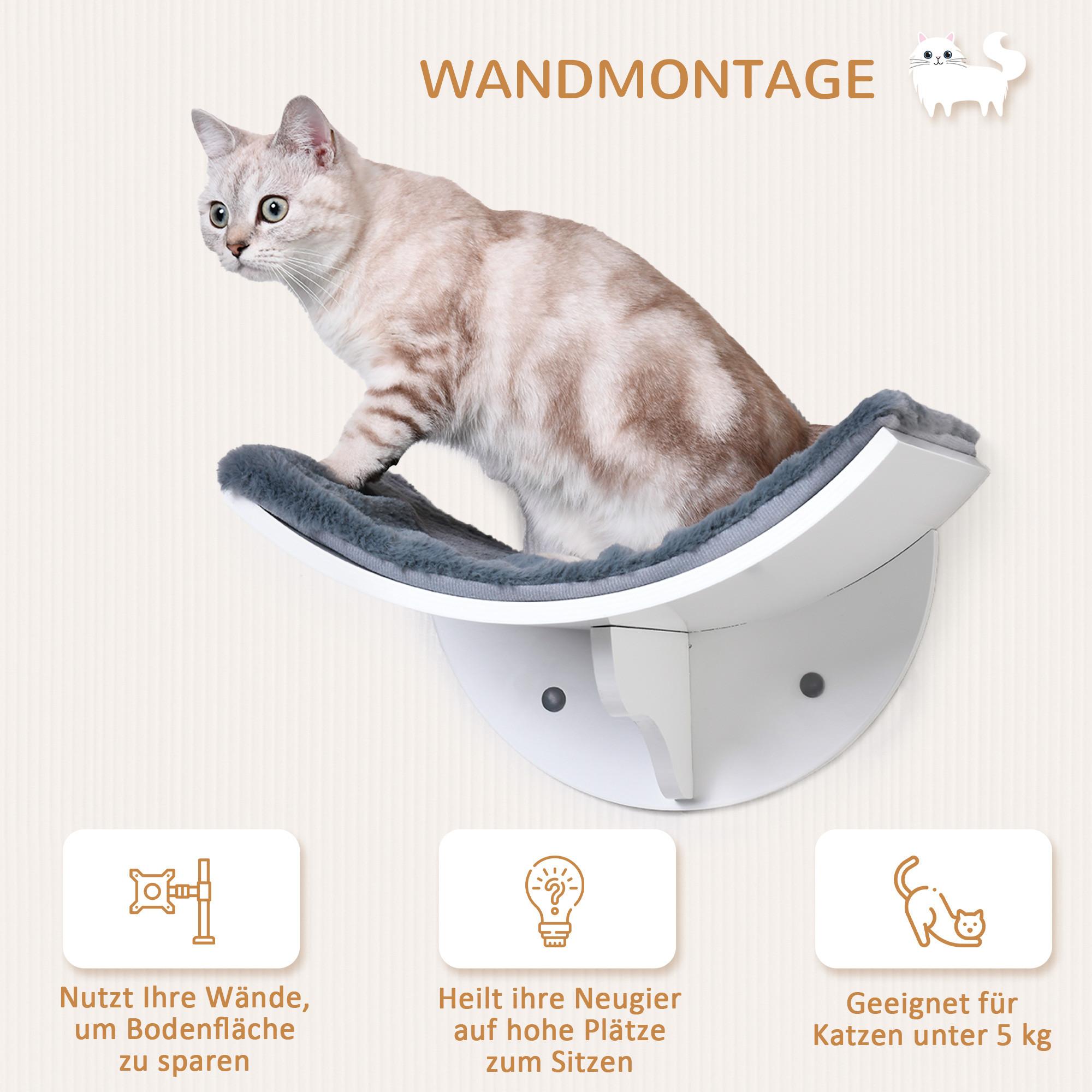 WANDMONTAGE

Nutzt Ihre Wände, um Bodenfläche zu sparen

Heilt ihre Neugier auf hohe Plätze zum Sitzen

Geeignet für Katzen unter 5 kg