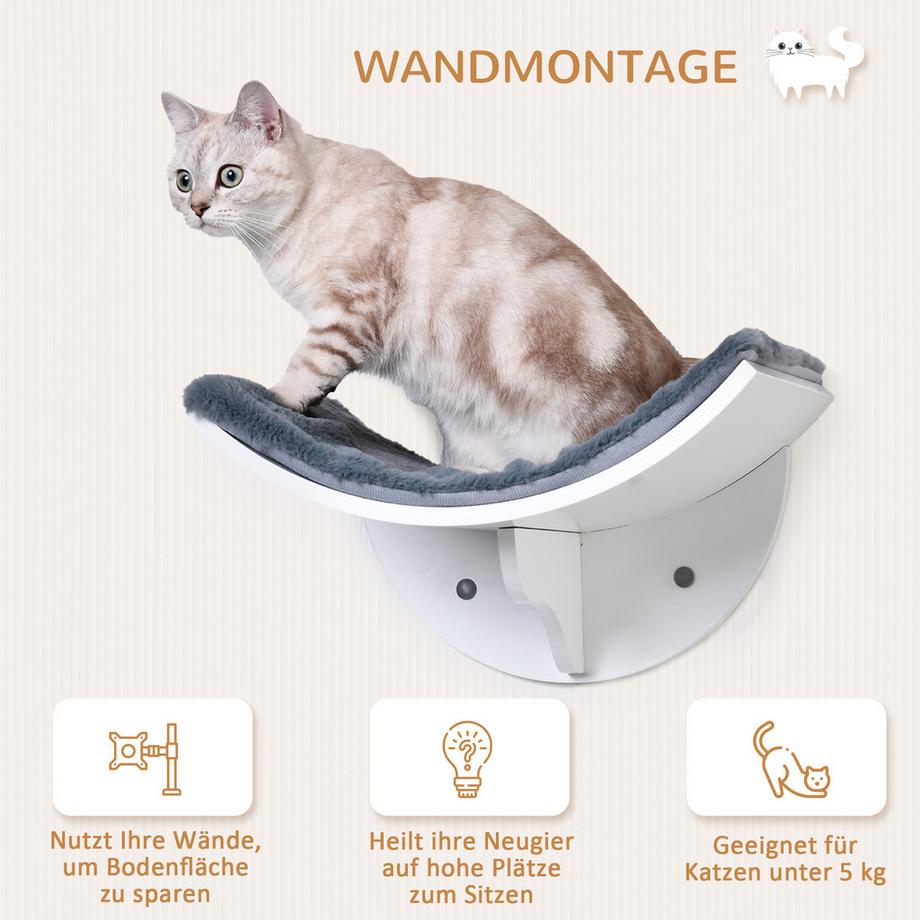 WANDMONTAGE

Nutzt Ihre Wände, um Bodenfläche zu sparen

Heilt ihre Neugier auf hohe Plätze zum Sitzen

Geeignet für Katzen unter 5 kg