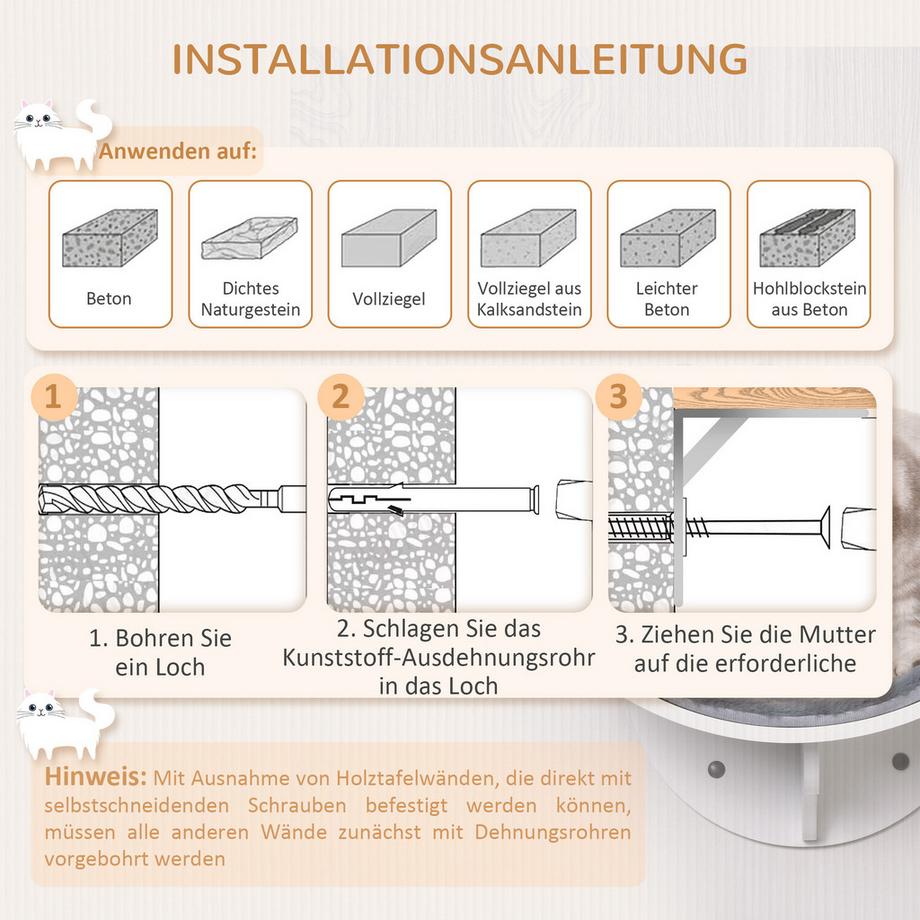 INSTALLATIONSANLEITUNG

Anwenden auf:

Beton

Dichtes Naturgestein

Vollziegel

Vollziegel aus Kalksandstein

Leichter Beton

Hohlblockstein aus Beton

1

2

3

1. Bohren Sie ein Loch

2. Schlagen Sie das Kunststoff-Ausdehnungsrohr in das Loch

3. Ziehen Sie die Mutter auf die erforderliche

Hinweis: Mit Ausnahme von Holztafelwänden, die direkt mit selbstschneidenden Schrauben befestigt werden können, müssen alle anderen Wände zunächst mit Dehnungsrohren vorgebohrt werden