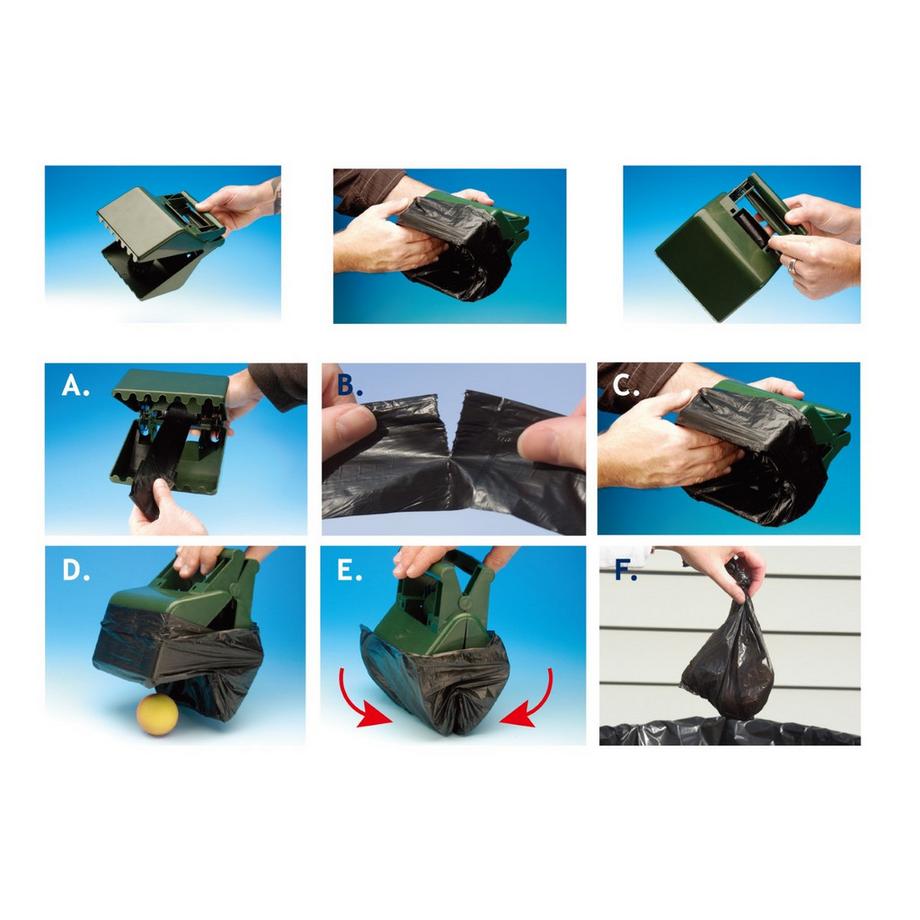 A.

B.

C.

D.

E.

F.