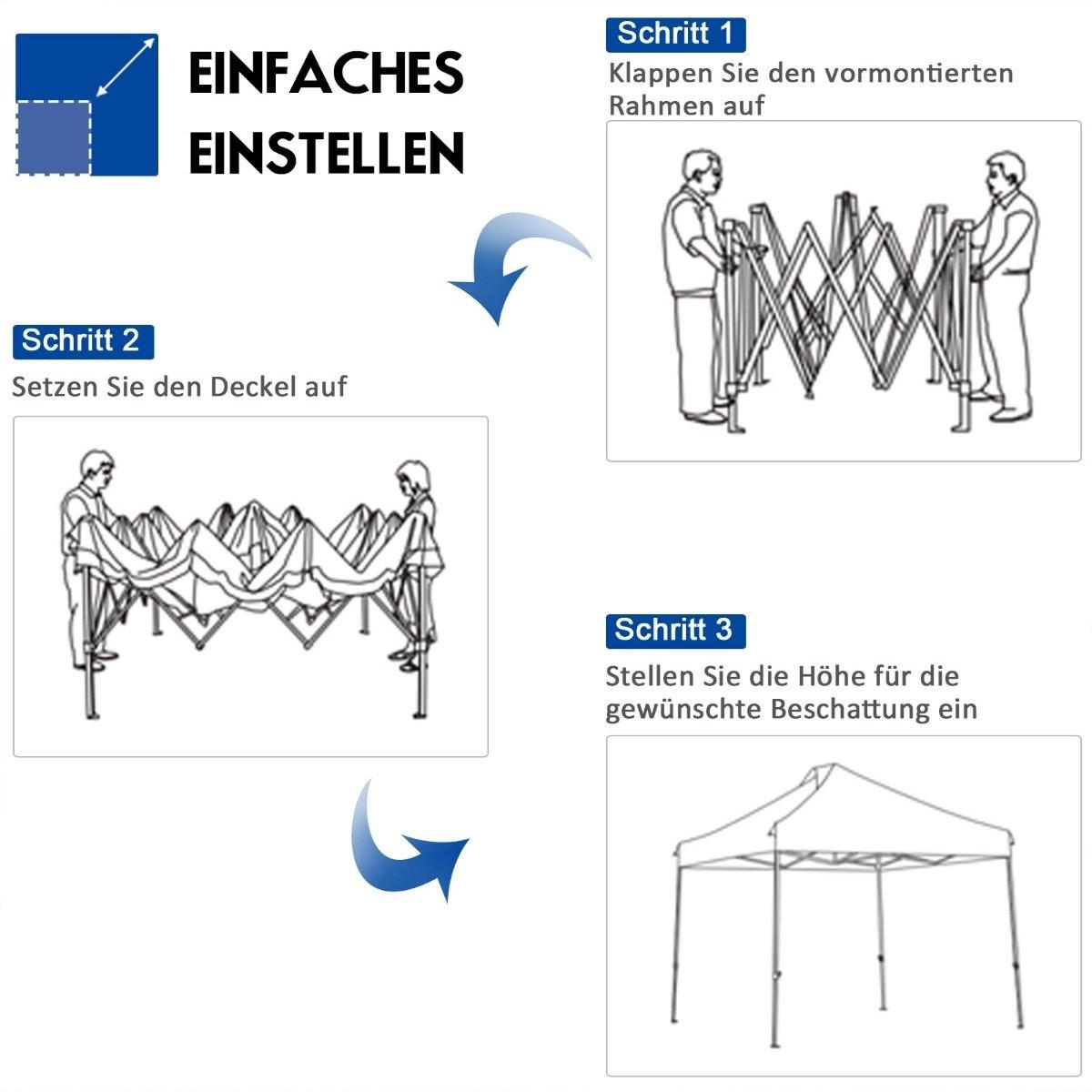 EINFACHES EINSTELLEN

Schritt 1

Klappen Sie den vormontierten Rahmen auf

Schritt 2

Setzen Sie den Deckel auf

Schritt 3

Stellen Sie die Höhe für die gewünschte Beschattung ein