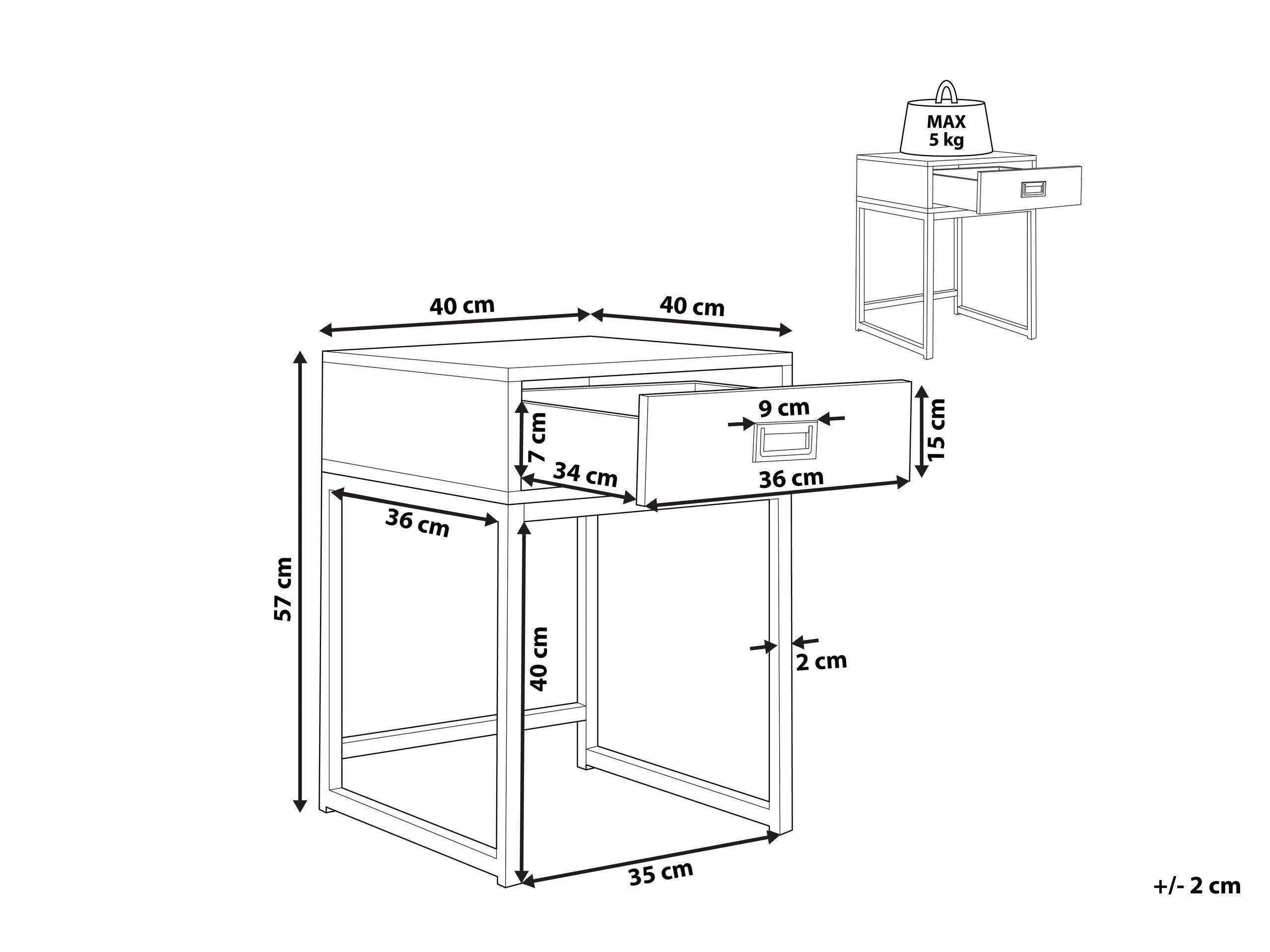 MAX
5 kg

40 cm
40 cm
9 cm
7 cm
15 cm
34 cm
36 cm
36 cm
57 cm
40 cm
2 cm
35 cm

+/- 2 cm