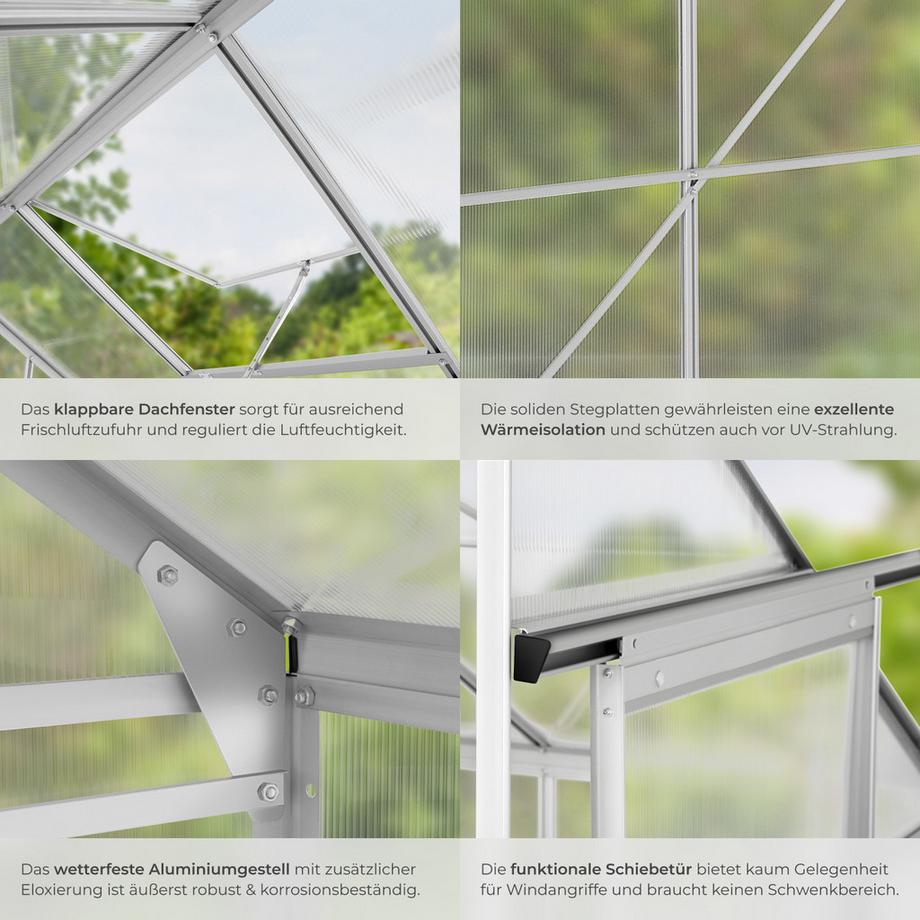 Das klappbare Dachfenster sorgt für ausreichend Frischluftzufuhr und reguliert die Luftfeuchtigkeit.

Die soliden Stegplatten gewährleisten eine exzellente Wärmeisolation und schützen auch vor UV-Strahlung.

Das wetterfeste Aluminiumgestell mit zusätzlicher Eloxierung ist äußerst robust & korrosionsbeständig.

Die funktionale Schiebetür bietet kaum Gelegenheit für Windangriffe und braucht keinen Schwenkbereich.