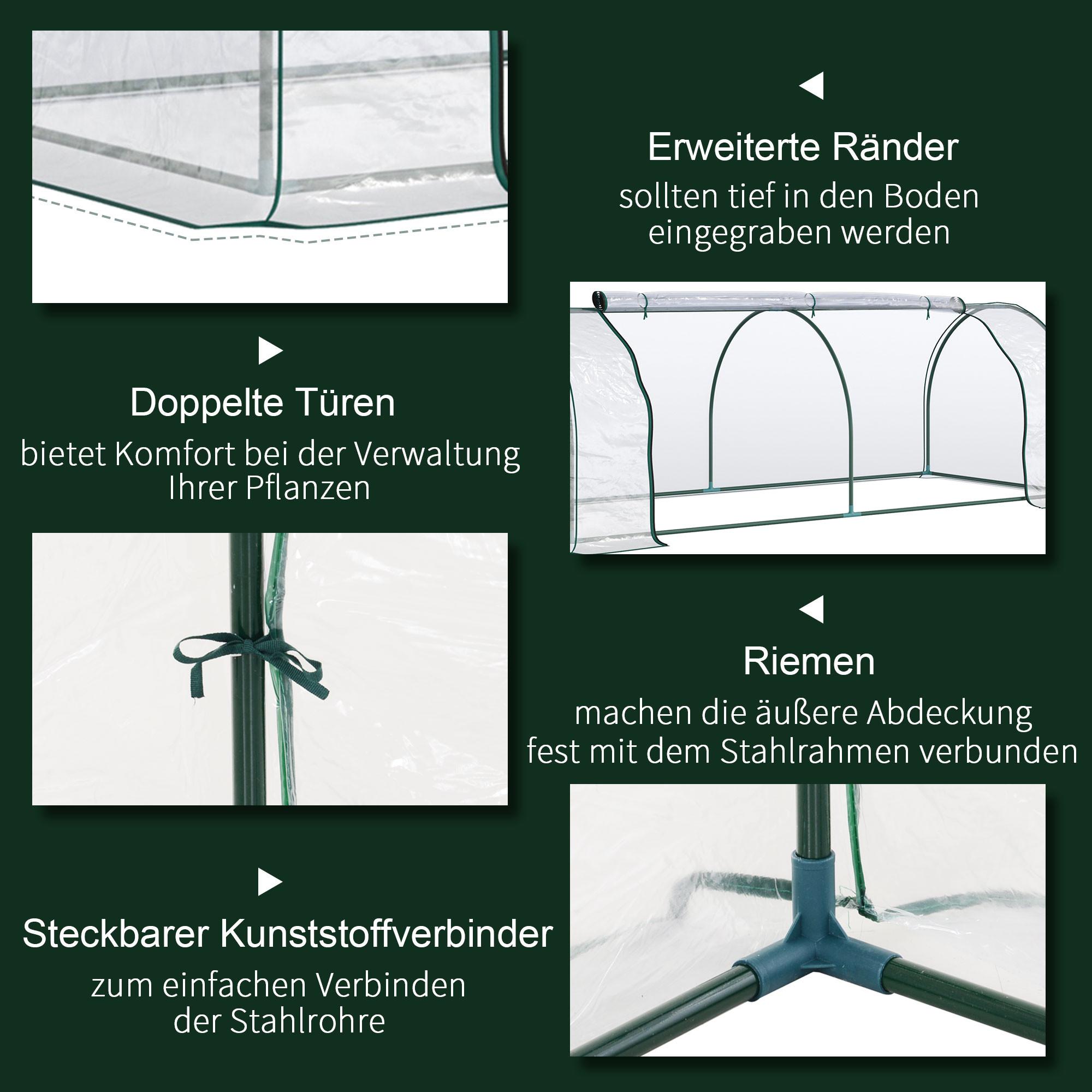 Erweiterte Ränder
sollten tief in den Boden eingegraben werden

Doppelte Türen
bietet Komfort bei der Verwaltung Ihrer Pflanzen

Riemen
machen die äußere Abdeckung fest mit dem Stahlrahmen verbunden

Steckbarer Kunststoffverbinder
zum einfachen Verbinden der Stahlrohre