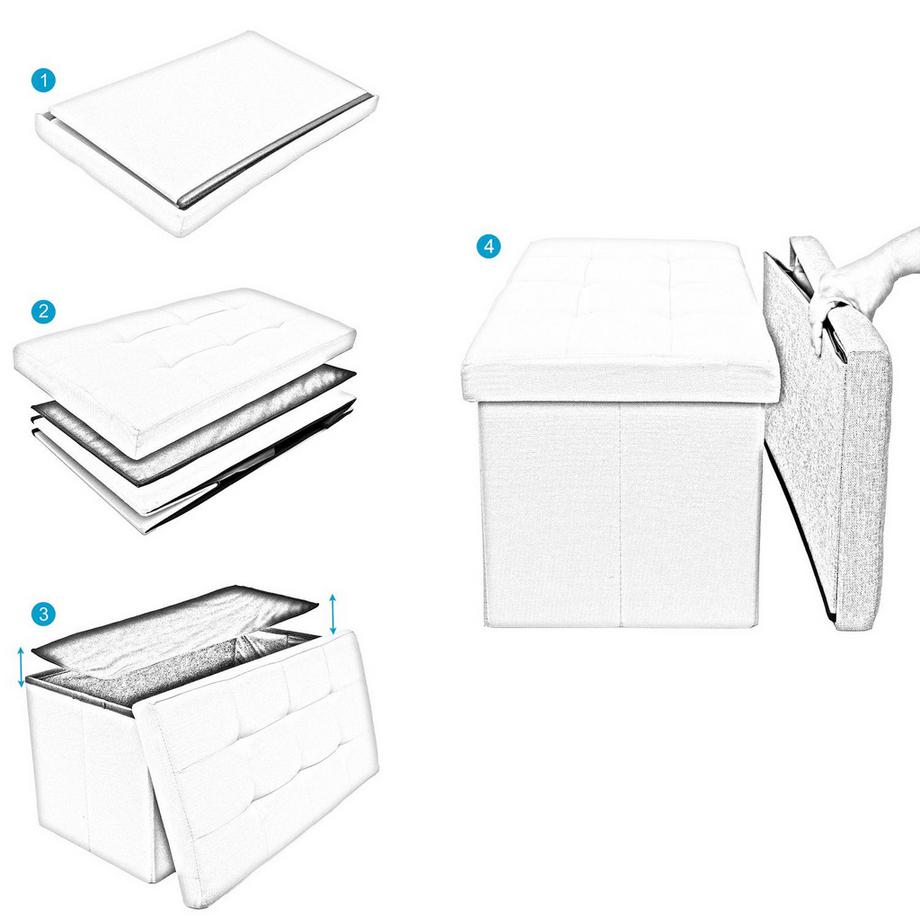 1

2

3

4