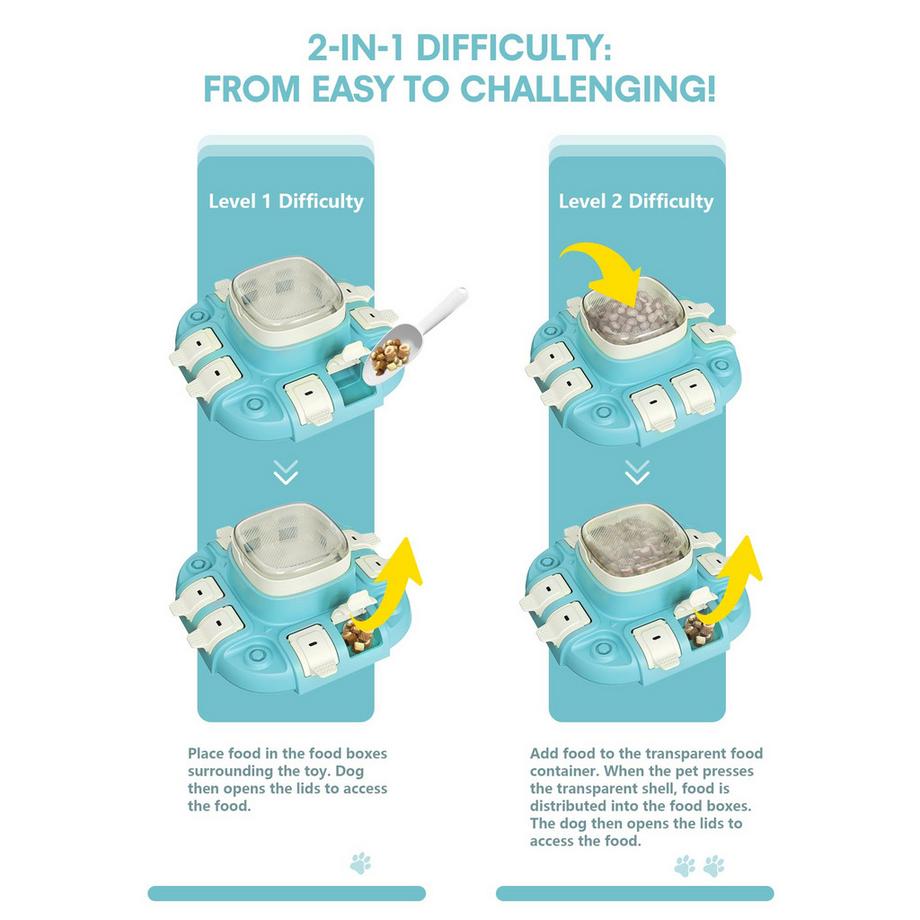 2-IN-1 DIFFICULTY:
FROM EASY TO CHALLENGING!

Level 1 Difficulty

Place food in the food boxes surrounding the toy. Dog then opens the lids to access the food.

Level 2 Difficulty

Add food to the transparent food container. When the pet presses the transparent shell, food is distributed into the food boxes. The dog then opens the lids to access the food.