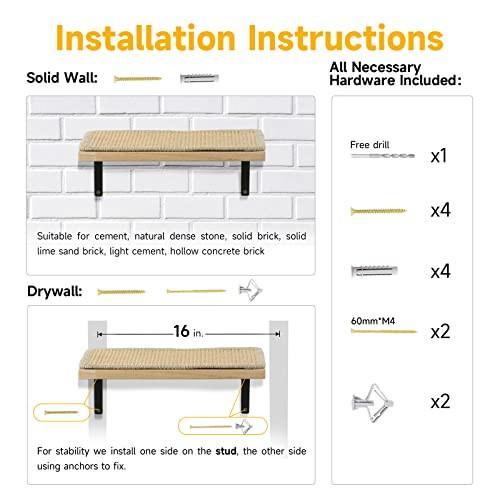 Installation Instructions

Solid Wall:

Suitable for cement, natural dense stone, solid brick, solid lime sand brick, light cement, hollow concrete brick

Drywall:

16 in.

For stability we install one side on the stud, the other side using anchors to fix.

All Necessary Hardware Included:

Free drill

x1

x4

x4

60mm*M4

x2

x2