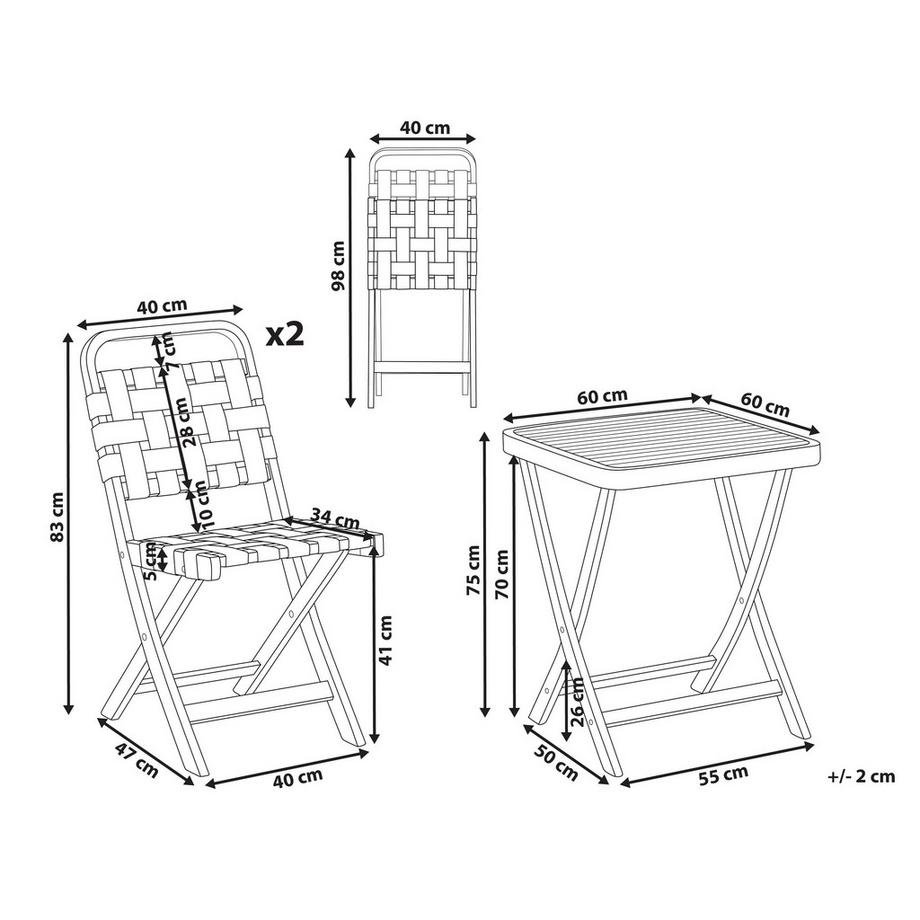 40 cm

98 cm

40 cm

x2

7 cm

28 cm

10 cm

34 cm

5 cm

83 cm

41 cm

47 cm

40 cm

60 cm

60 cm

75 cm

70 cm

26 cm

50 cm

55 cm

+/- 2 cm