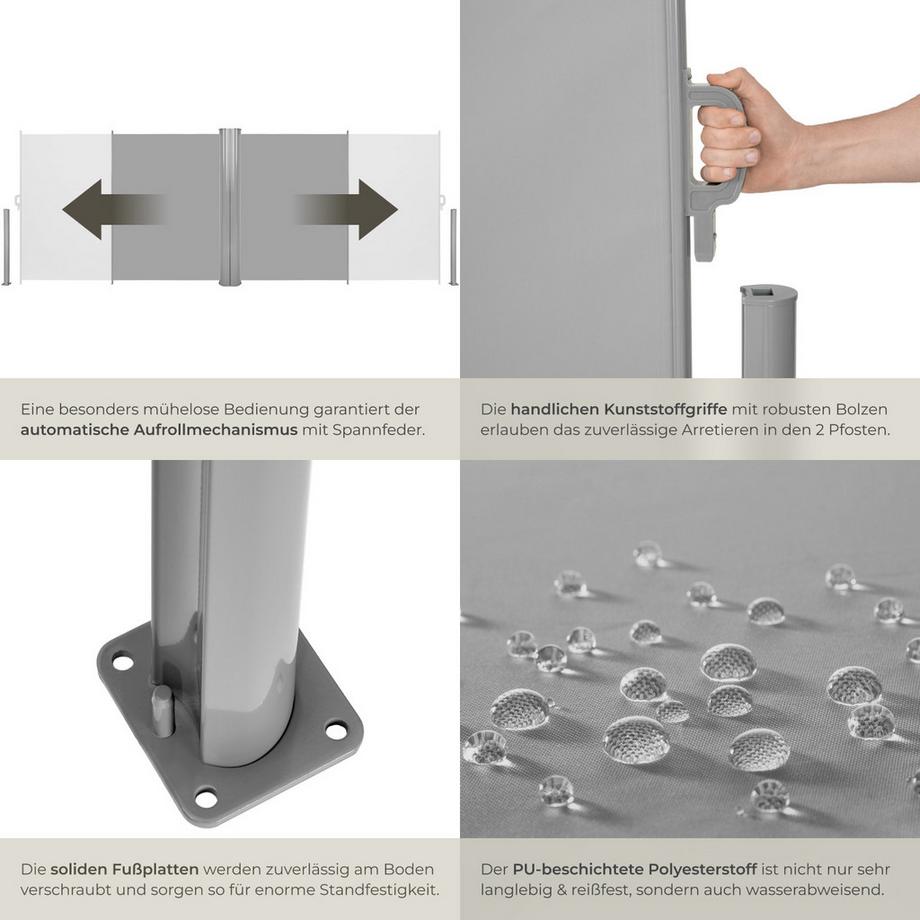 Eine besonders mühelose Bedienung garantiert der automatische Aufrollmechanismus mit Spannfeder.

Die handlichen Kunststoffgriffe mit robusten Bolzen erlauben das zuverlässige Arretieren in den 2 Pfosten.

Die soliden Fußplatten werden zuverlässig am Boden verschraubt und sorgen so für enorme Standfestigkeit.

Der PU-beschichtete Polyesterstoff ist nicht nur sehr langlebig & reißfest, sondern auch wasserabweisend.