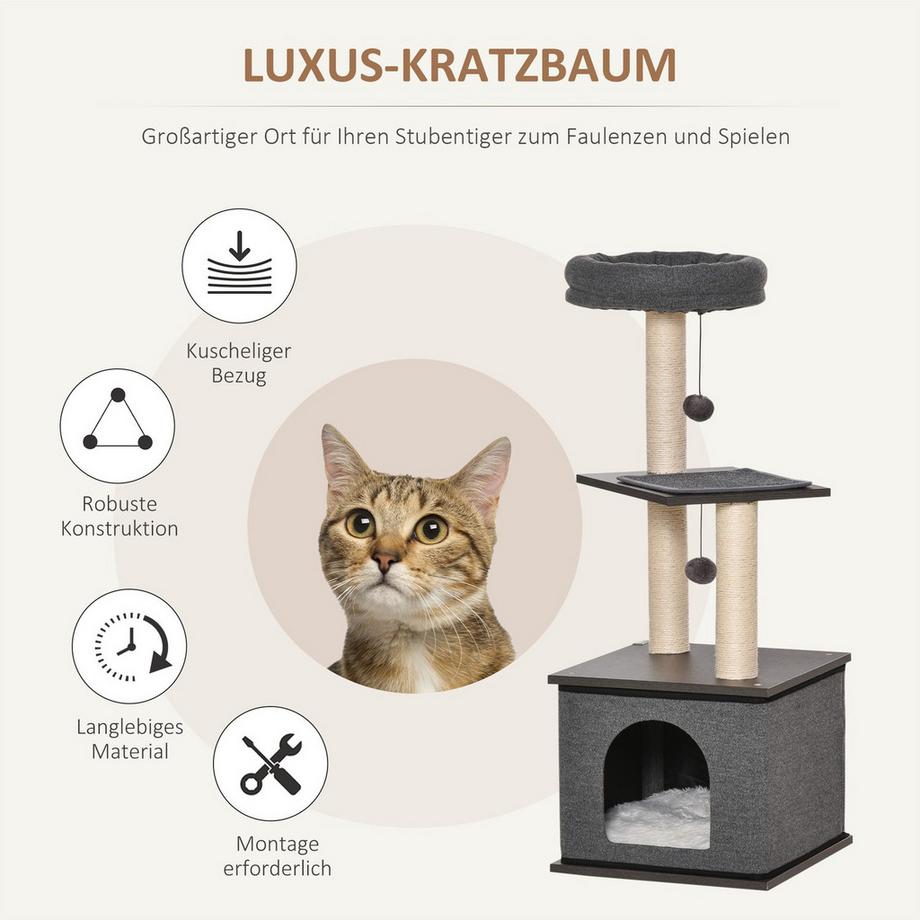 LUXUS-KRATZBAUM

Großartiger Ort für Ihren Stubentiger zum Faulenzen und Spielen

Kuscheliger Bezug

Robuste Konstruktion

Langlebiges Material

Montage erforderlich