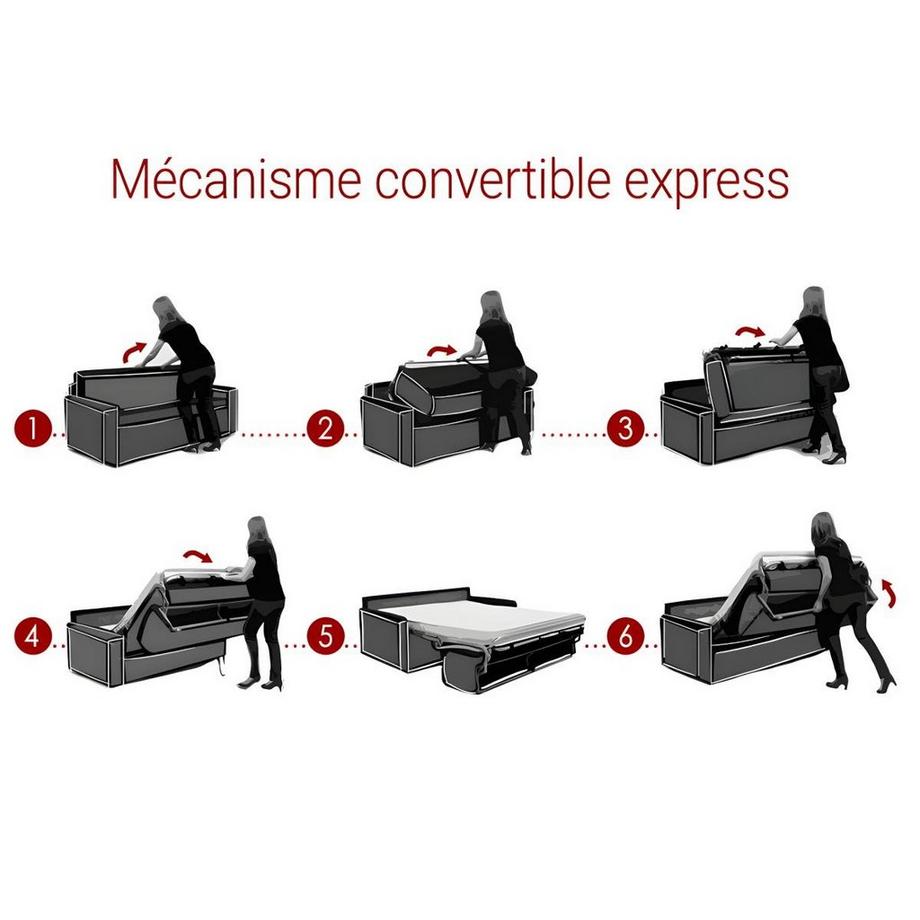 Mécanisme convertible express

1

2

3

4

5

6