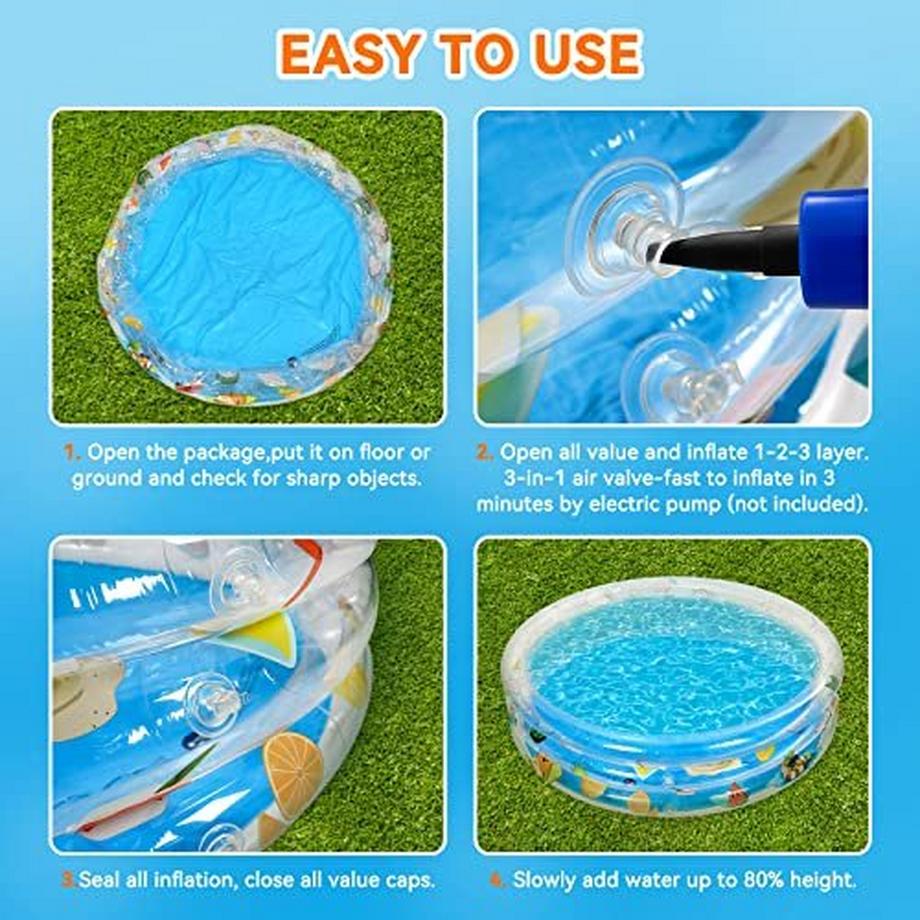 EASY TO USE

1. Open the package,put it on floor or ground and check for sharp objects.

2. Open all value and inflate 1-2-3 layer. 3-in-1 air valve-fast to inflate in 3 minutes by electric pump (not included).

3.Seal all inflation, close all value caps.

4. Slowly add water up to 80% height.