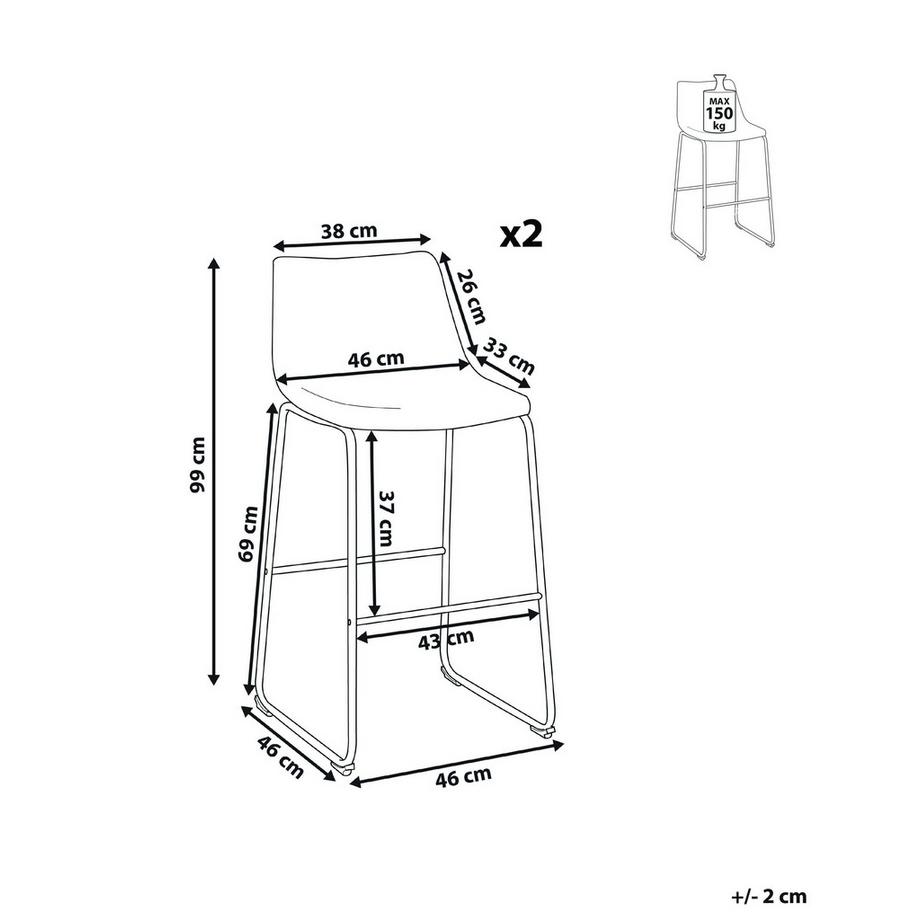 MAX
150
kg

38 cm
x2
26 cm
33 cm
46 cm
99 cm
69 cm
37 cm
43 cm
46 cm
46 cm

+/- 2 cm