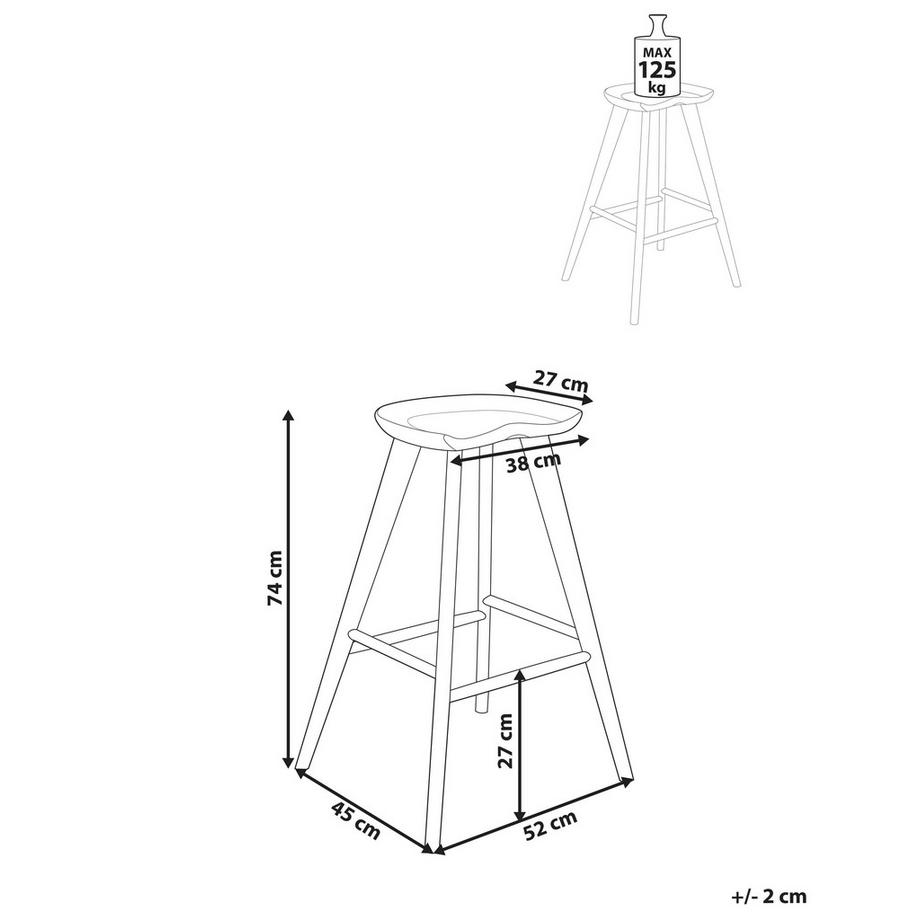 MAX
125
kg

27 cm
38 cm
74 cm
27 cm
45 cm
52 cm

+/- 2 cm