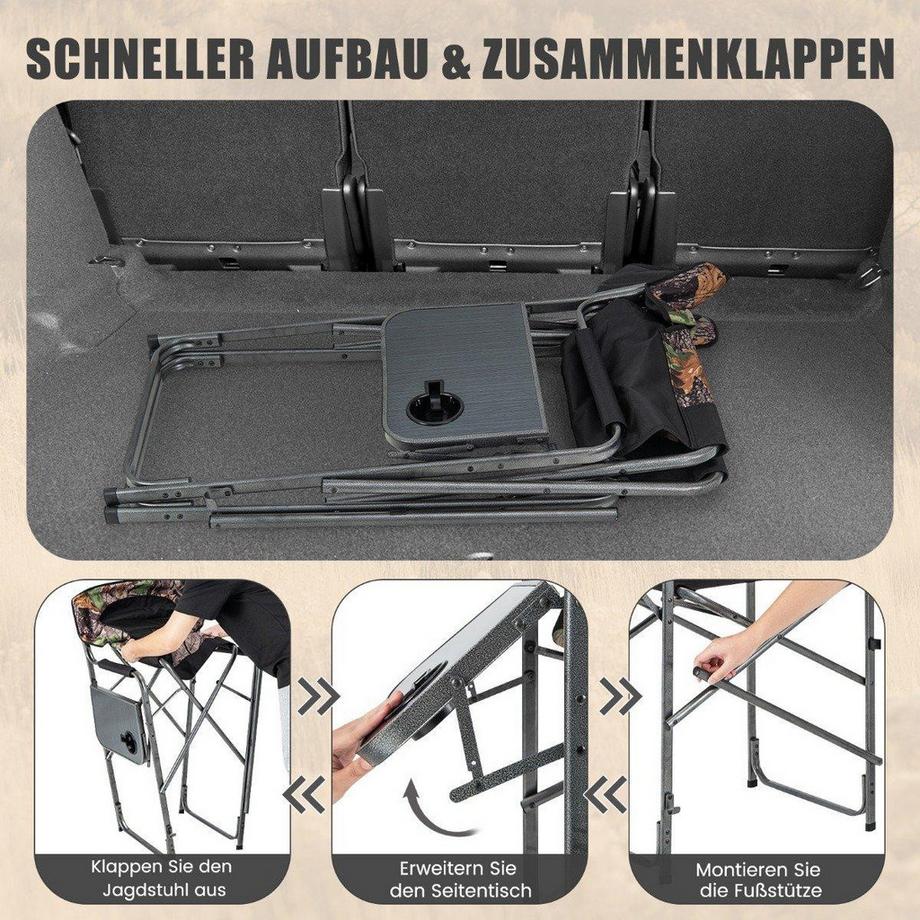 SCHNELLER AUFBAU & ZUSAMMENKLAPPEN

Klappen Sie den Jagdstuhl aus

Erweitern Sie den Seitentisch

Montieren Sie die Fußstütze