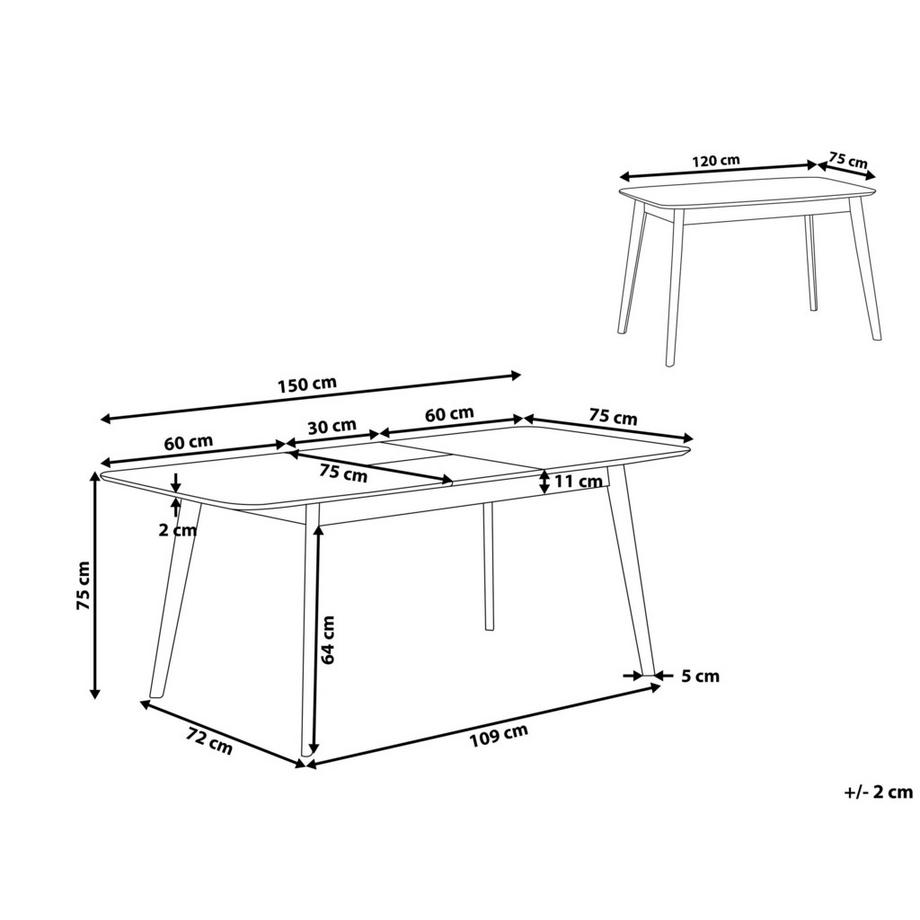 120 cm
75 cm
150 cm
60 cm
30 cm
60 cm
75 cm
75 cm
11 cm
2 cm
75 cm
64 cm
5 cm
72 cm
109 cm
+/- 2 cm